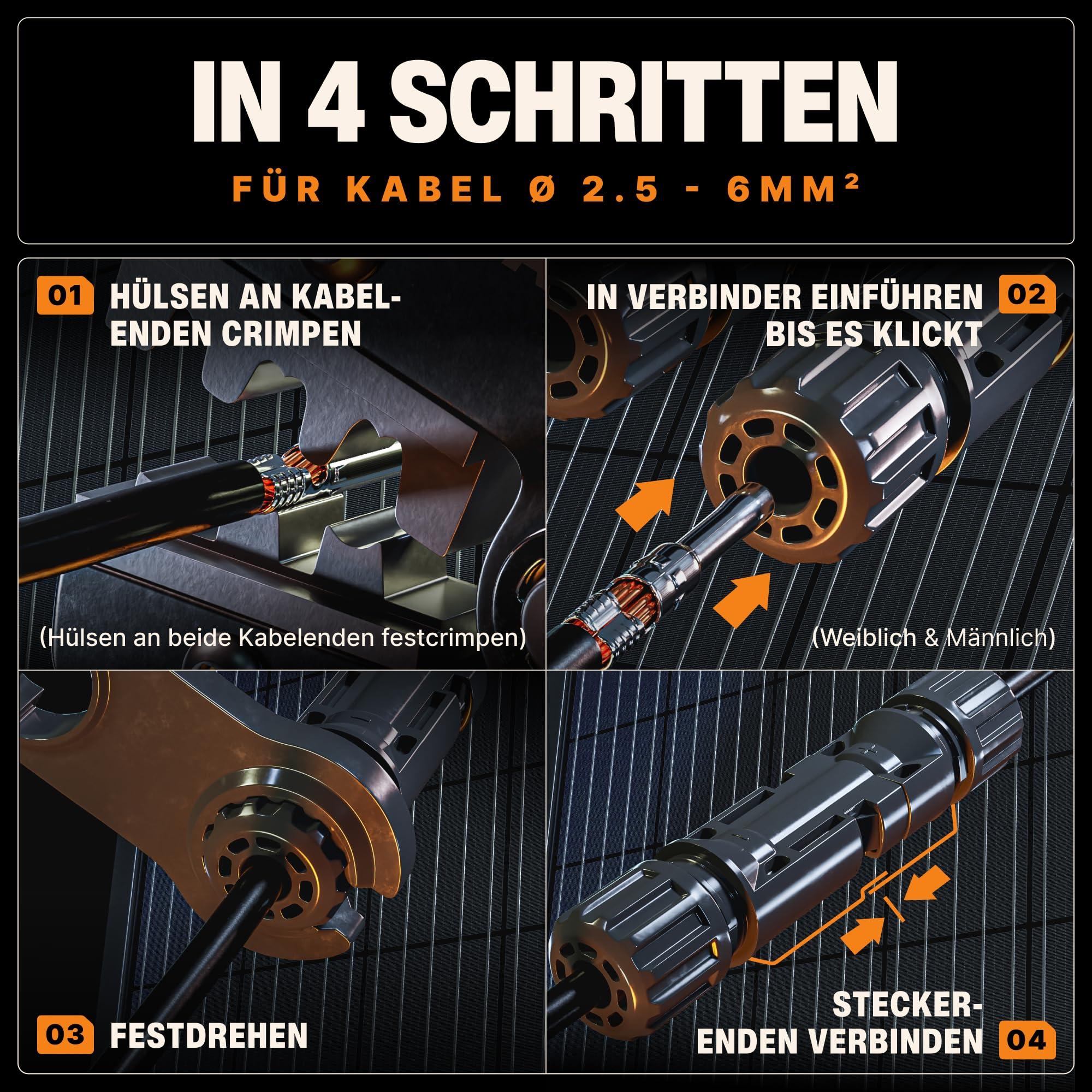 IN 4 SCHRITTEN

FÜR KABEL Ø 2.5 - 6MM²

01 HÜLSEN AN KABEL-ENDEN CRIMPEN

(Hülsen an beide Kabelenden festcrimpen)

IN VERBINDER EINFÜHREN BIS ES KLICKT 02

(Weiblich & Männlich)

03 FESTDREHEN

STECKER-ENDEN VERBINDEN 04