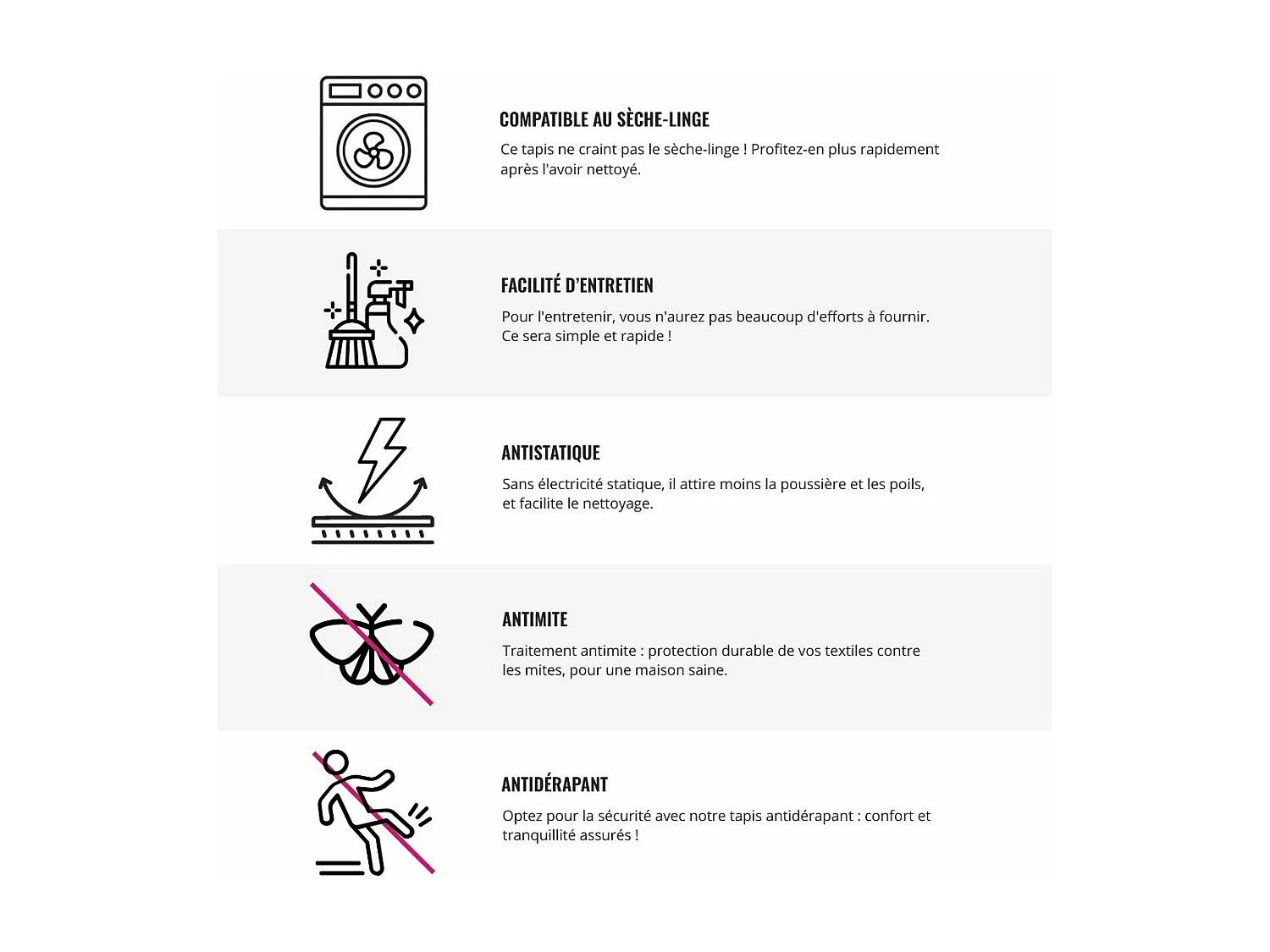 COMPATIBLE AU SÈCHE-LINGE

Ce tapis ne craint pas le sèche-linge ! Profitez-en plus rapidement après l'avoir nettoyé.

FACILITÉ D'ENTRETIEN

Pour l'entretenir, vous n'aurez pas beaucoup d'efforts à fournir. Ce sera simple et rapide !

ANTISTATIQUE

Sans électricité statique, il attire moins la poussière et les poils, et facilite le nettoyage.

ANTIMITE

Traitement antimite : protection durable de vos textiles contre les mites, pour une maison saine.

ANTIDÉRAPANT

Optez pour la sécurité avec notre tapis antidérapant : confort et tranquillité assurés !