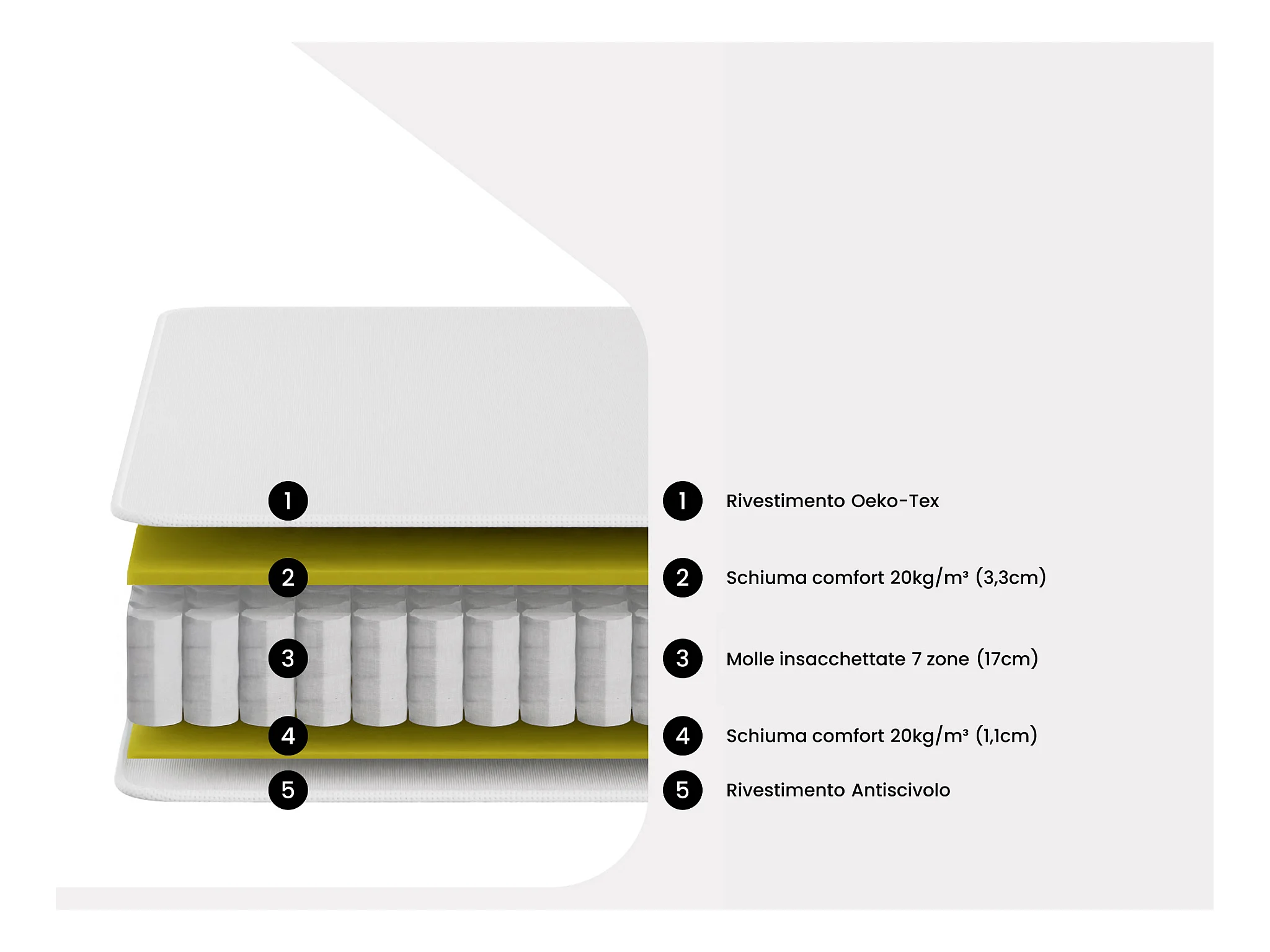 1
2
3
4
5

1 Rivestimento Oeko-Tex

2 Schiuma comfort 20kg/m³ (3,3cm)

3 Molle insacchettate 7 zone (17cm)

4 Schiuma comfort 20kg/m³ (1,1cm)

5 Rivestimento Antiscivolo