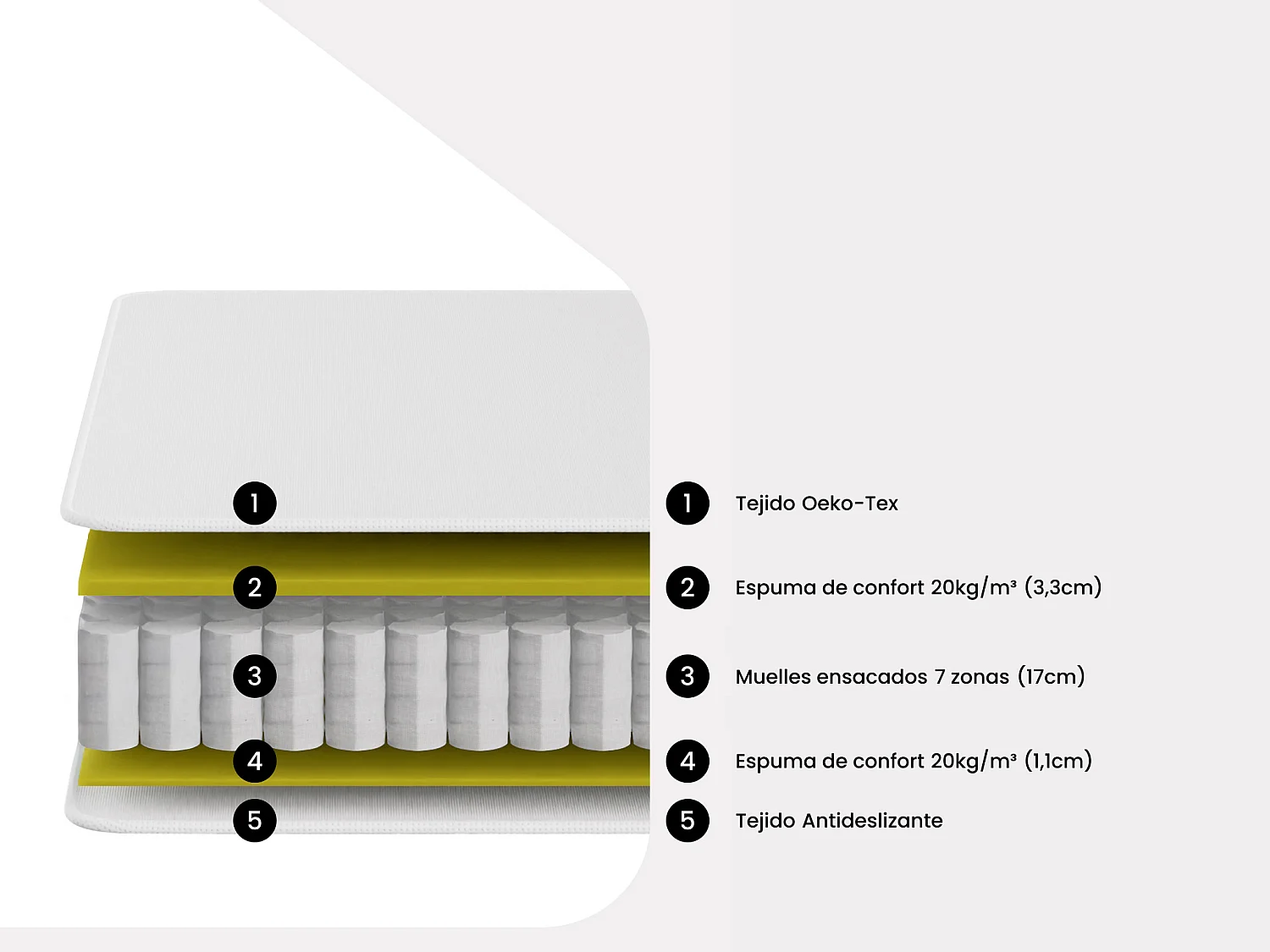 1
2
3
4
5

1 Tejido Oeko-Tex

2 Espuma de confort 20kg/m³ (3,3cm)

3 Muelles ensacados 7 zonas (17cm)

4 Espuma de confort 20kg/m³ (1,1cm)

5 Tejido Antideslizante