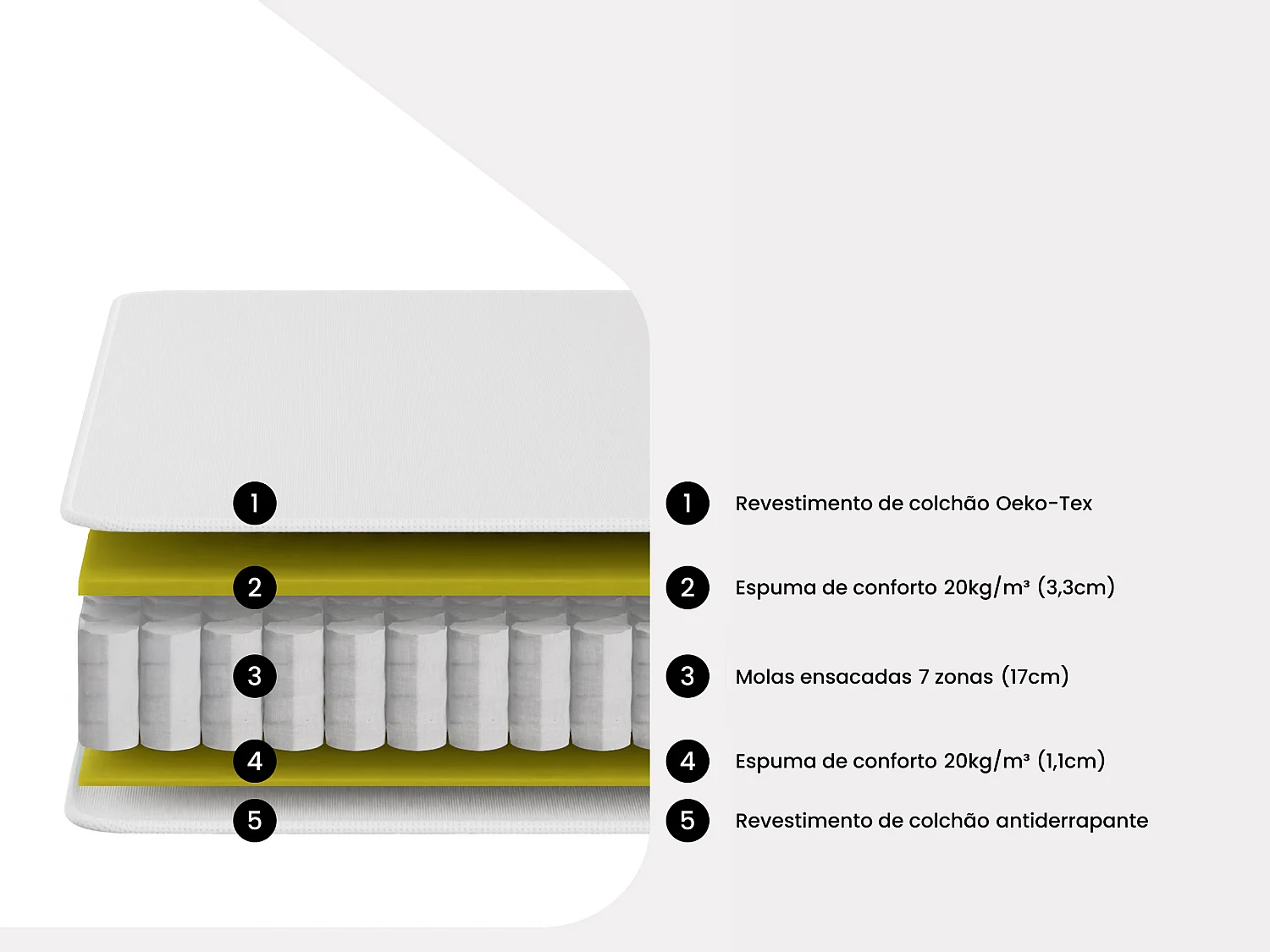 1
2
3
4
5

1 Revestimento de colchão Oeko-Tex

2 Espuma de conforto 20kg/m³ (3,3cm)

3 Molas ensacadas 7 zonas (17cm)

4 Espuma de conforto 20kg/m³ (1,1cm)

5 Revestimento de colchão antiderrapante