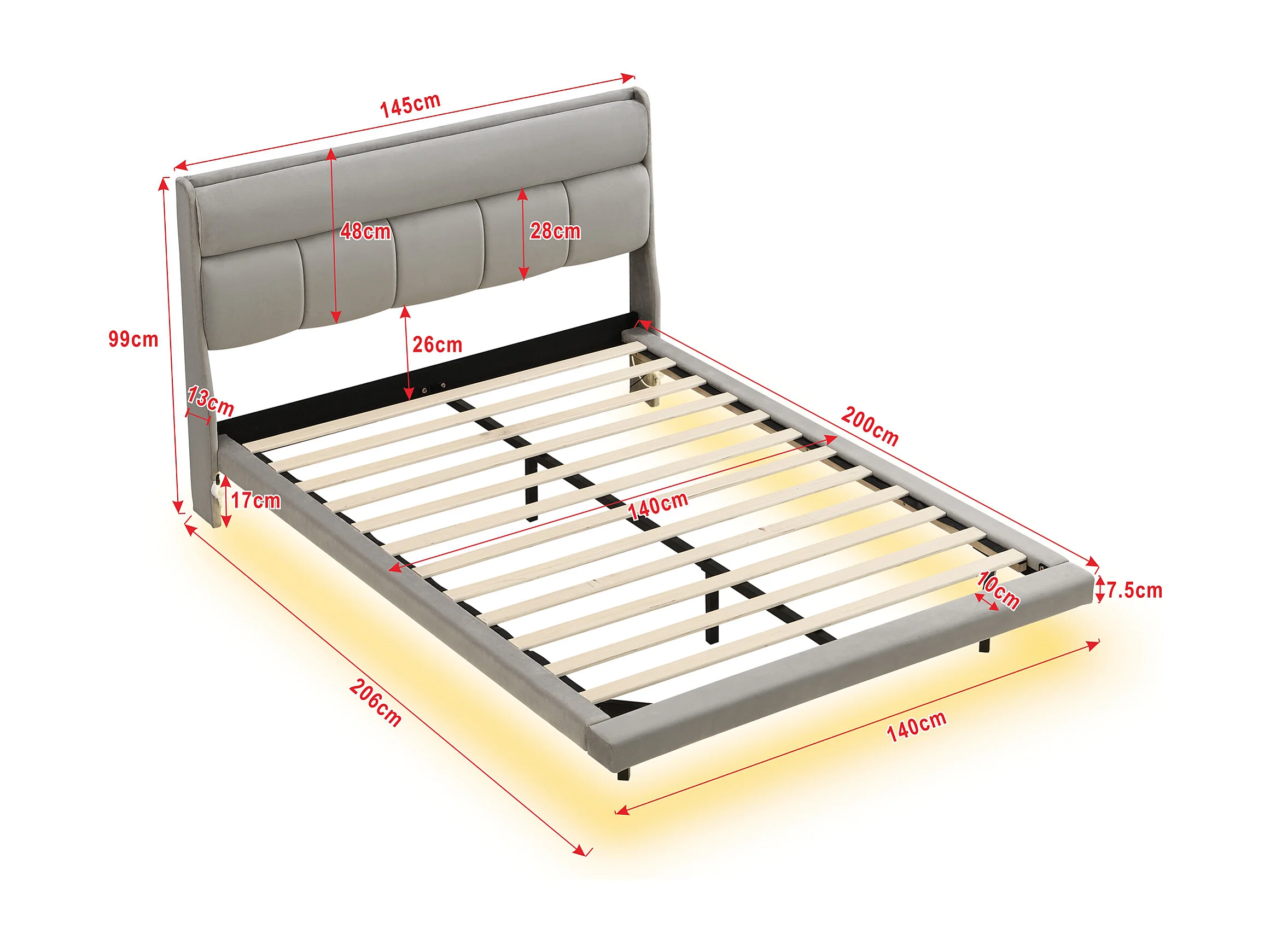 145cm

48cm

28cm

99cm

26cm

13cm

200cm

17cm

140cm

10cm

7.5cm

206cm

140cm