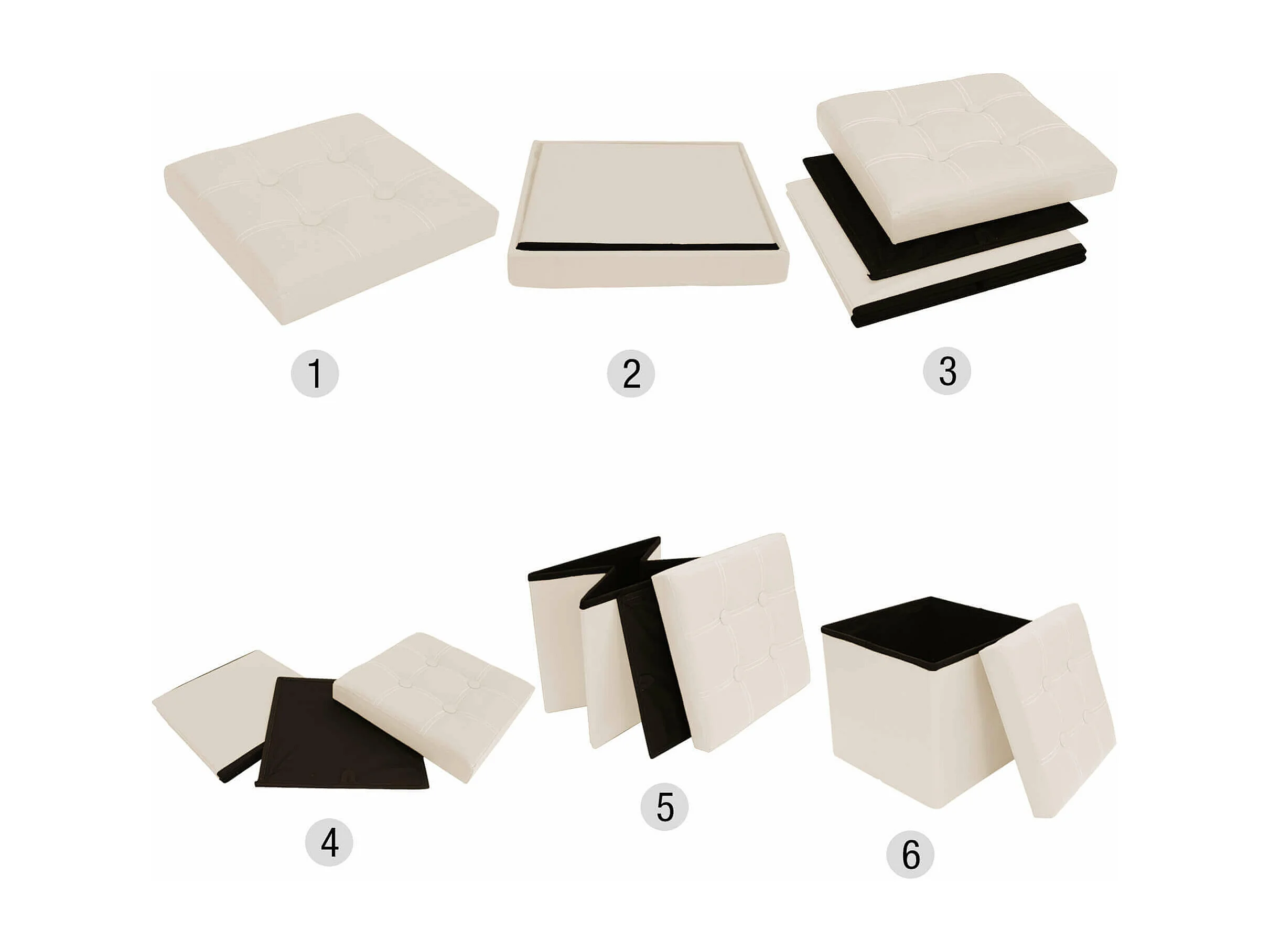 1

2

3

4

5

6