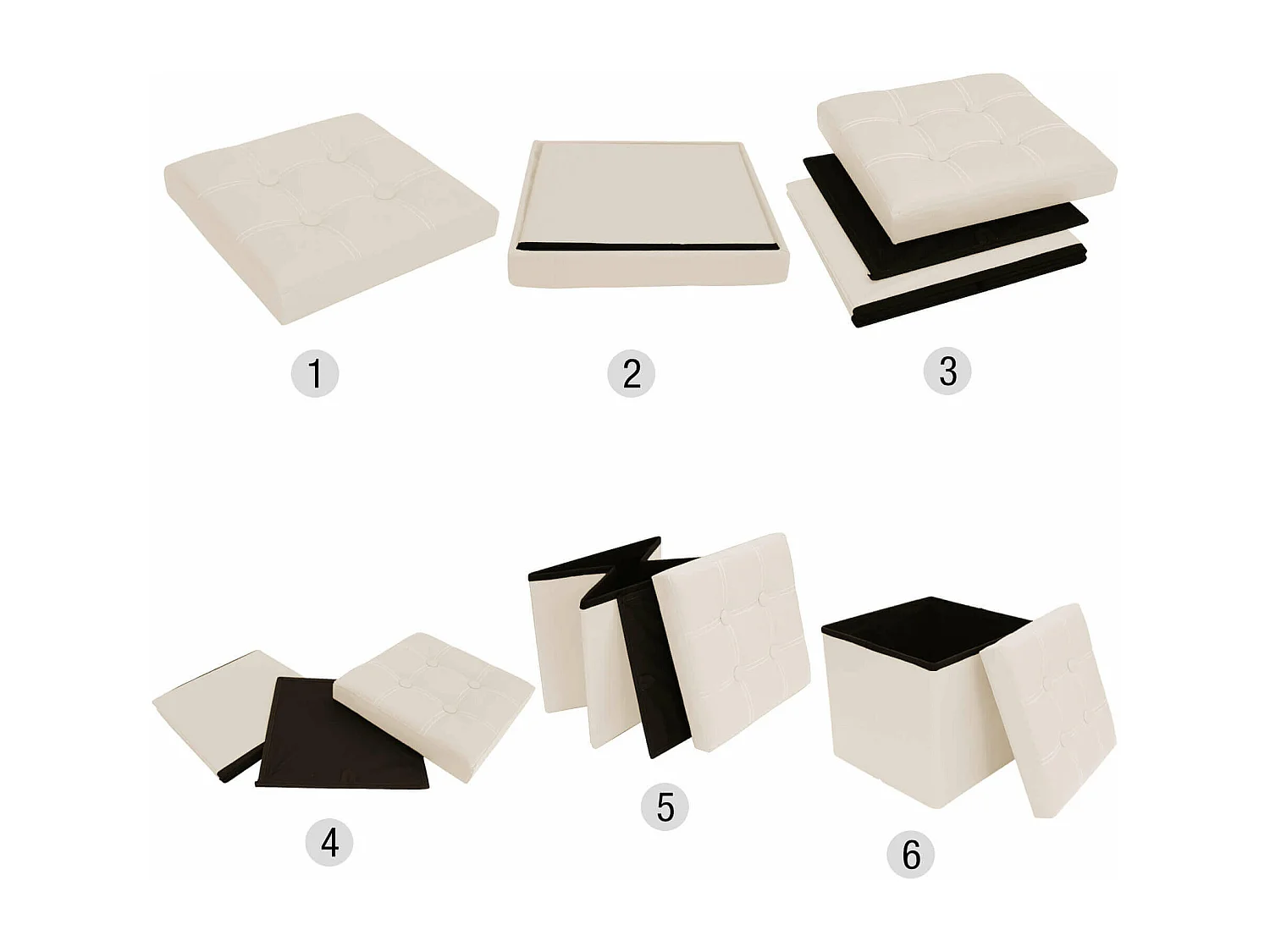 1
2
3
4
5
6