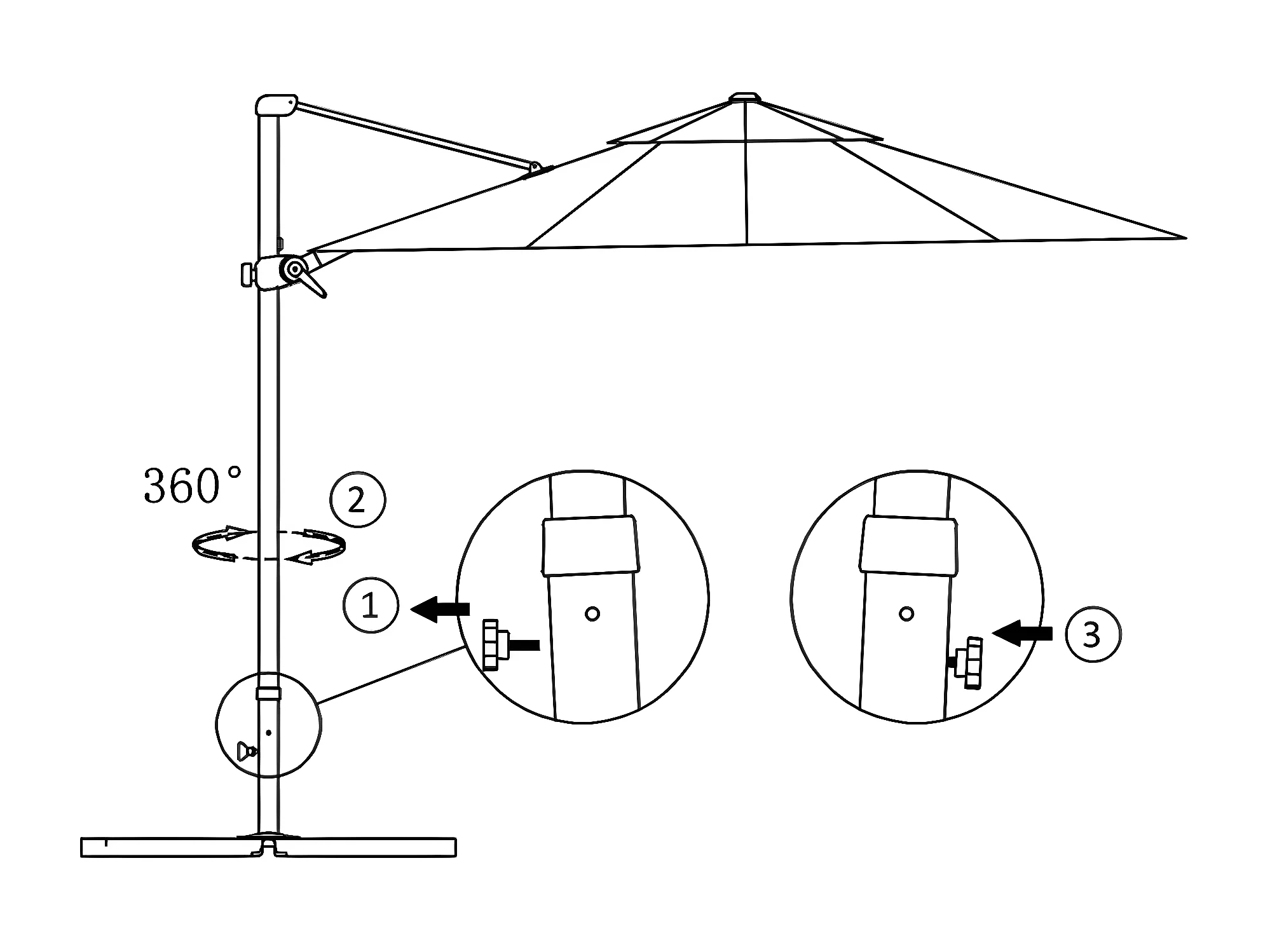 360°
2
1
3