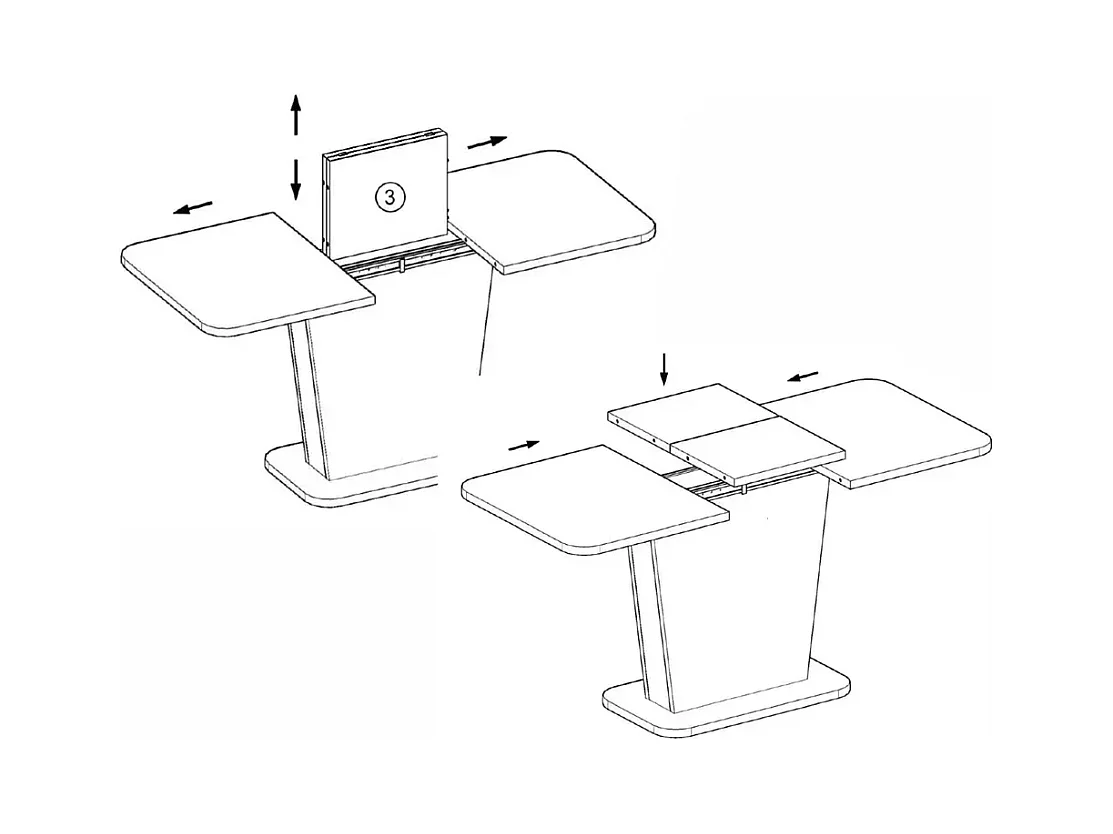 3