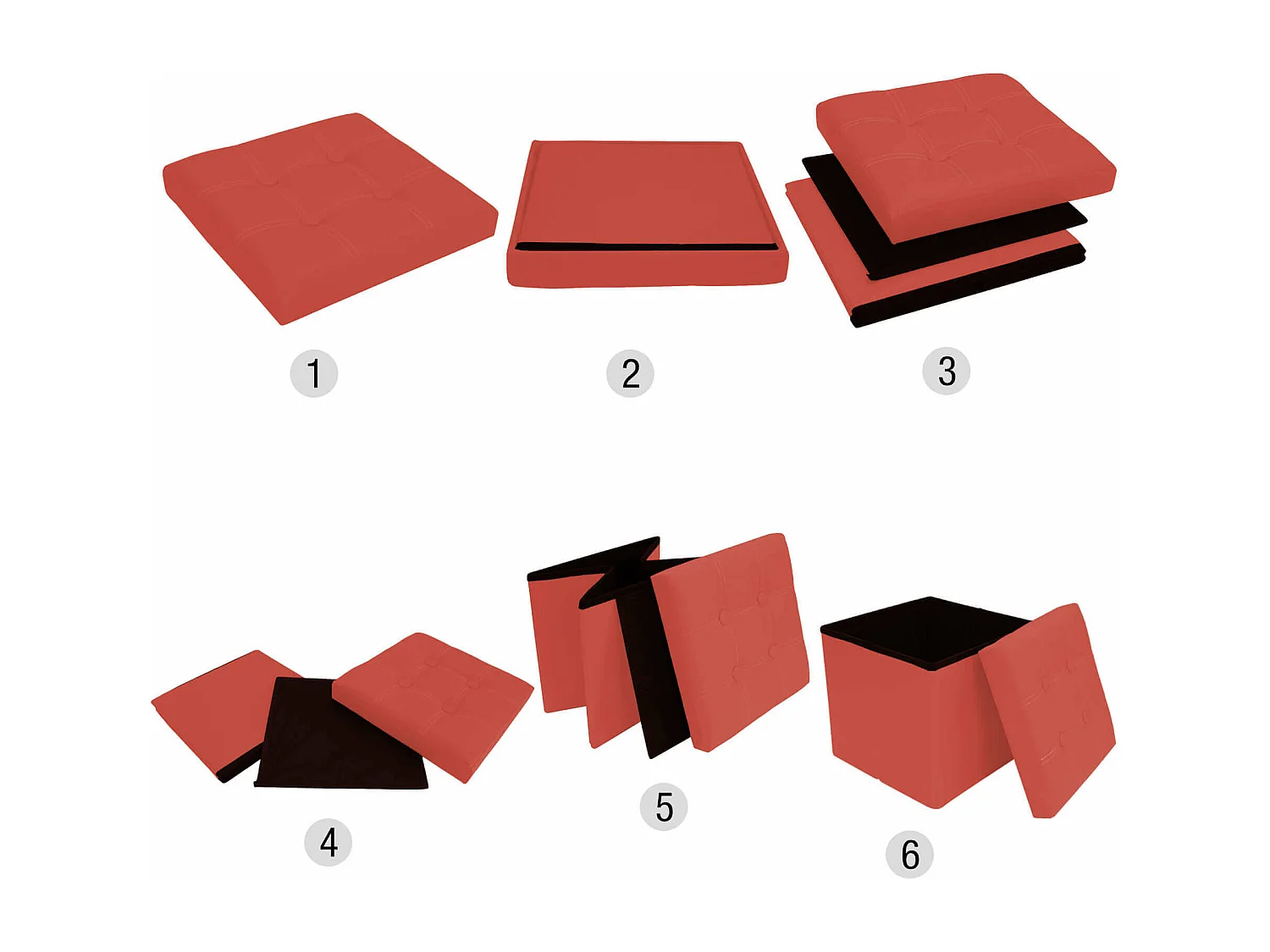 1
2
3
4
5
6