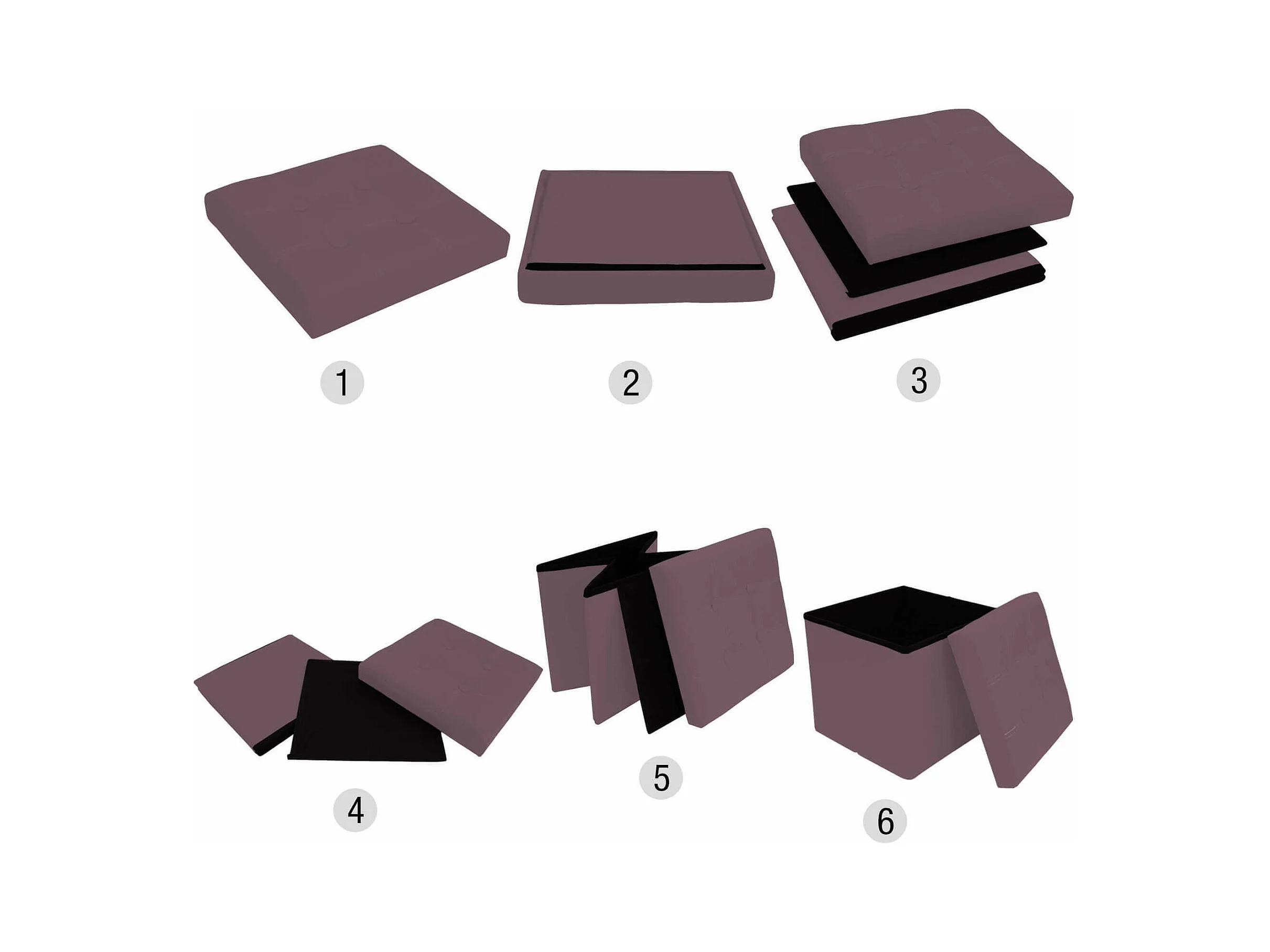 1

2

3

4

5

6