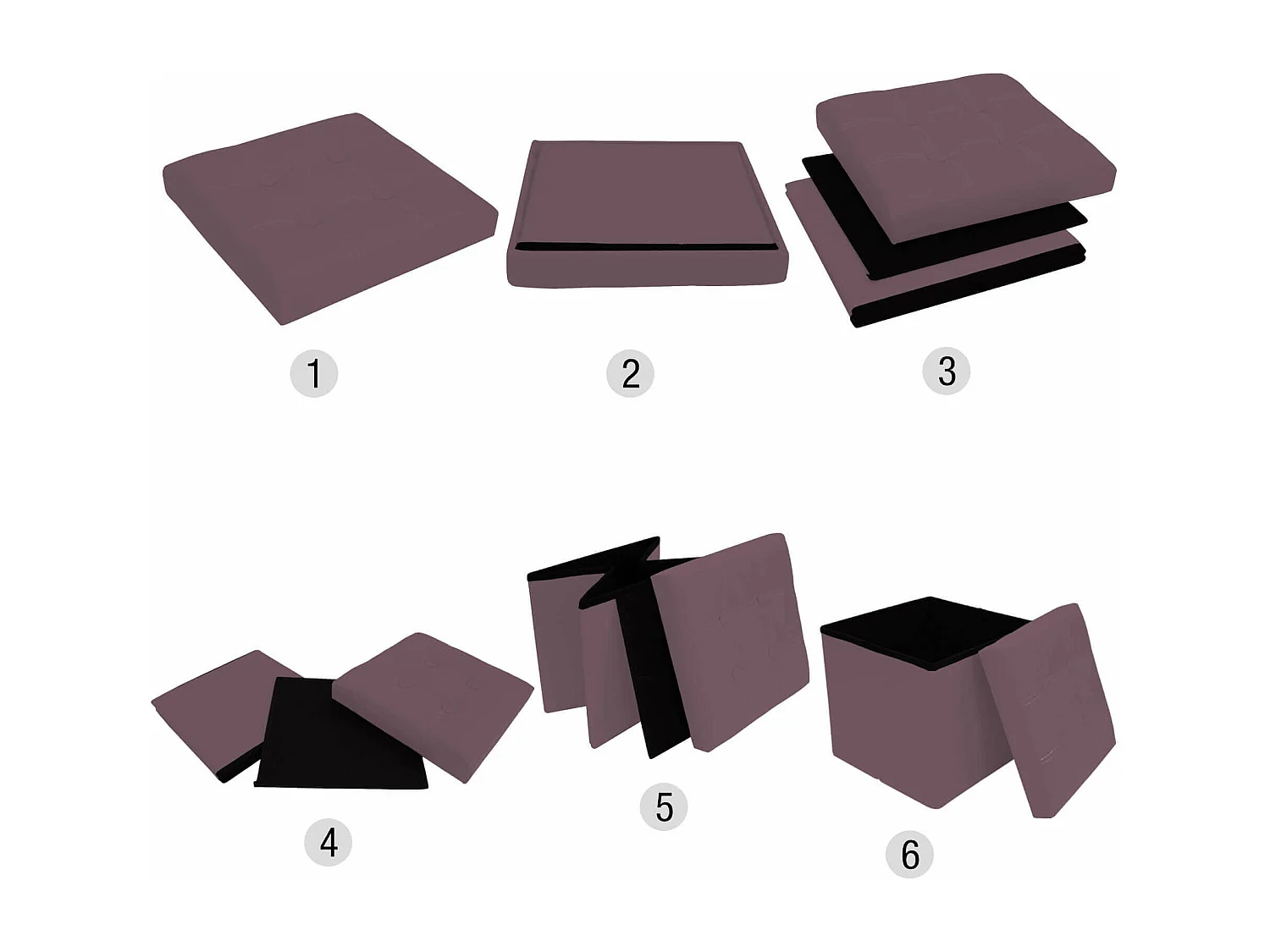 1

2

3

4

5

6