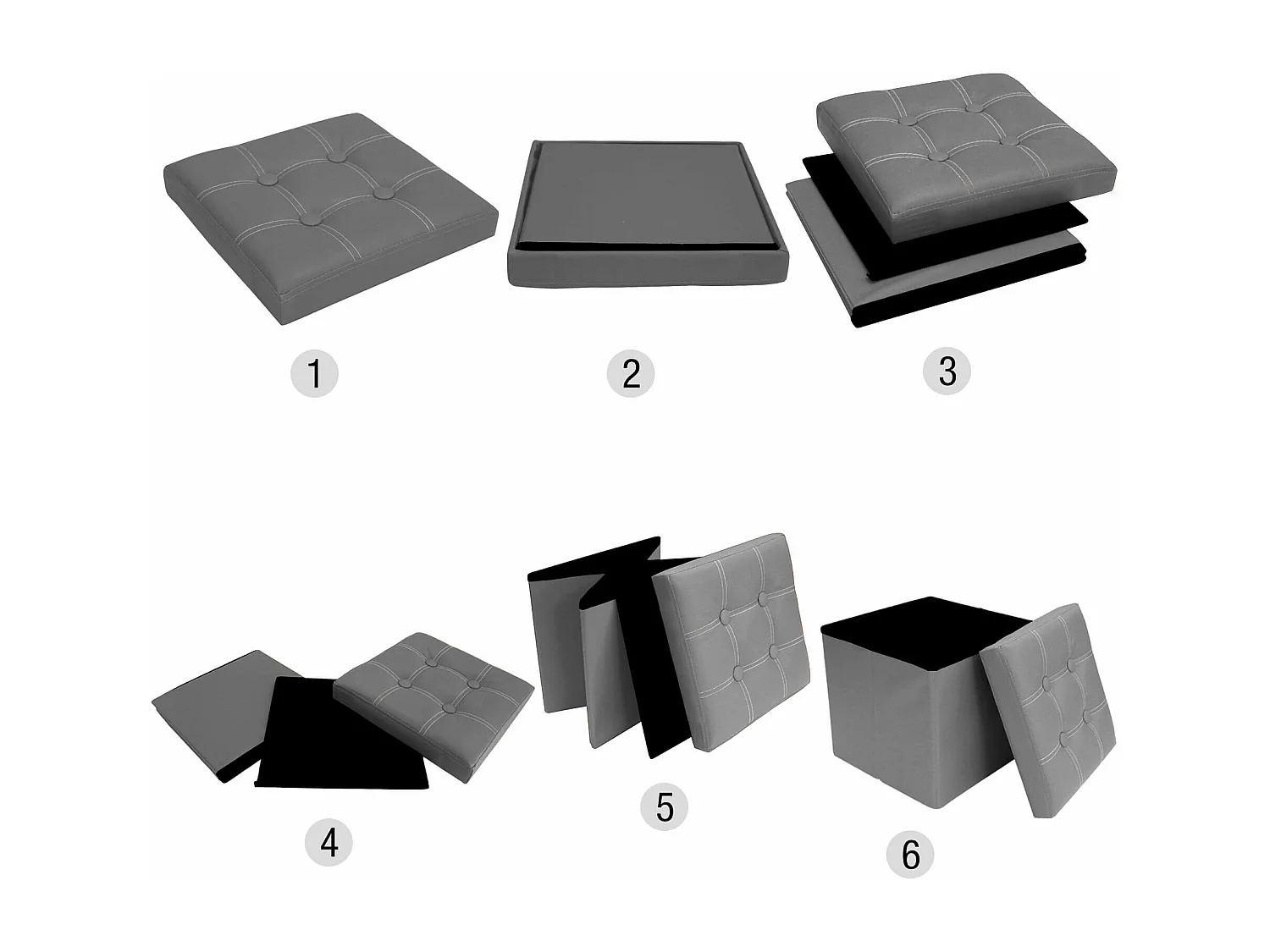 1

2

3

4

5

6