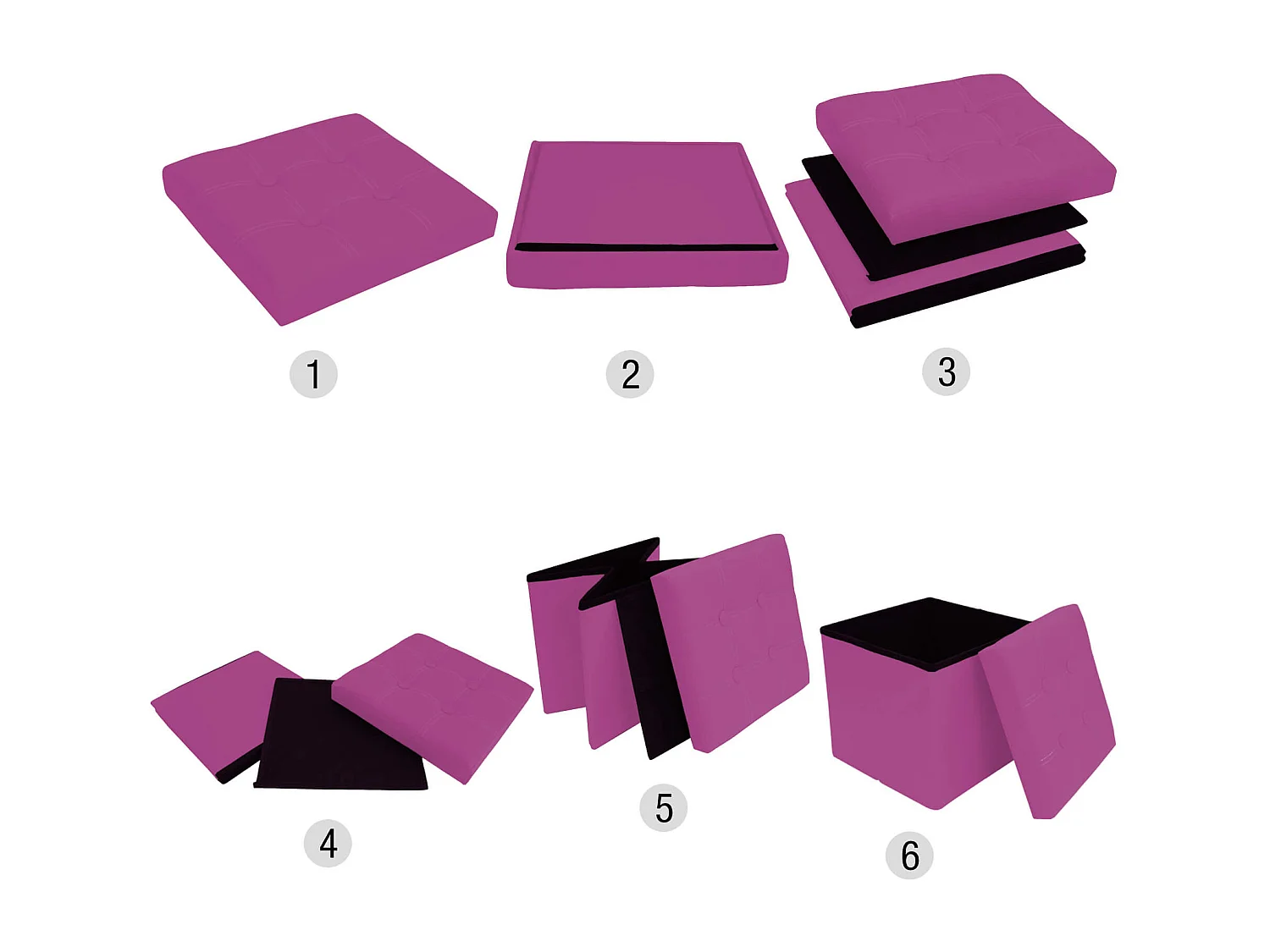 1

2

3

4

5

6