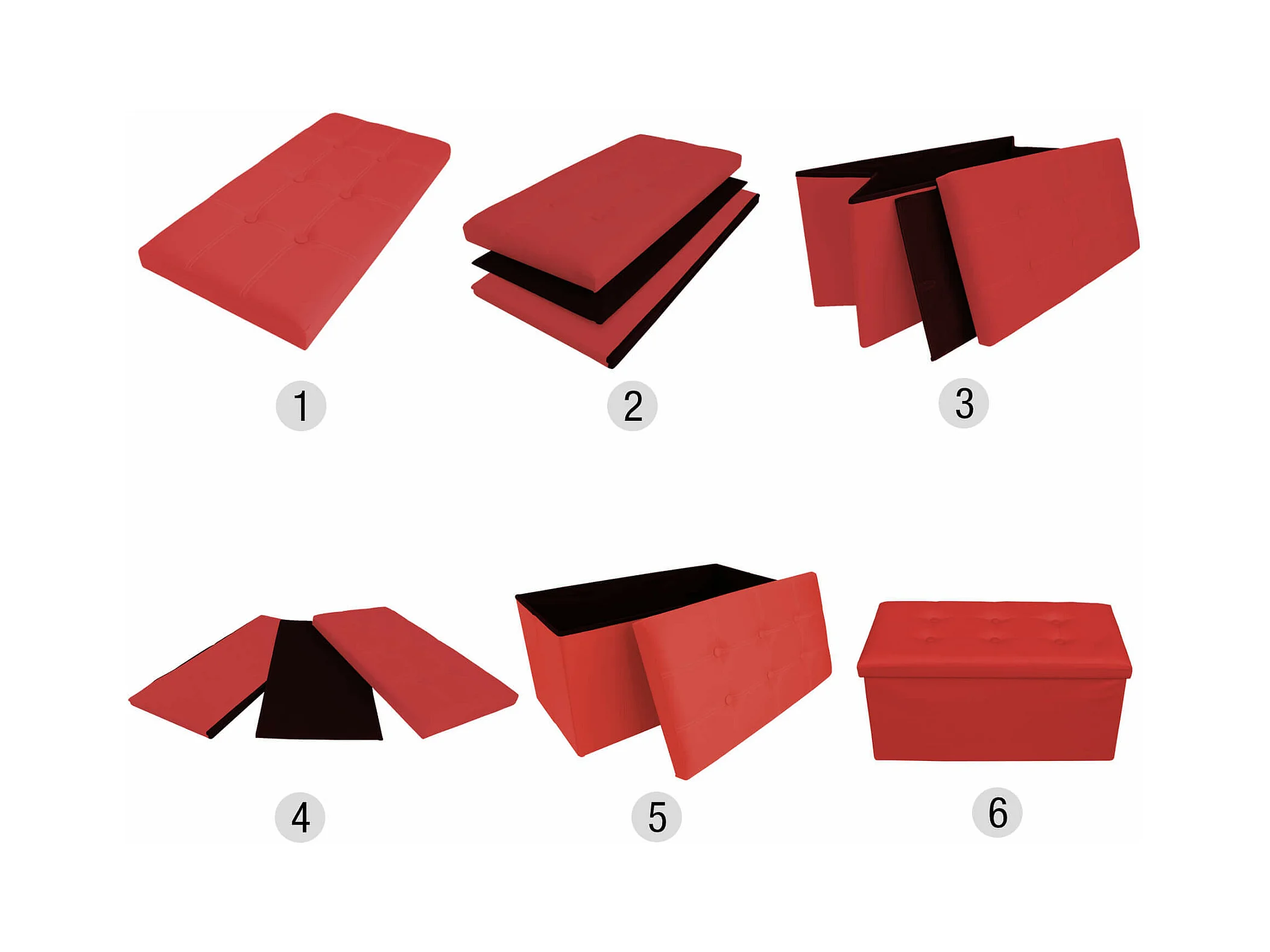 1

2

3

4

5

6