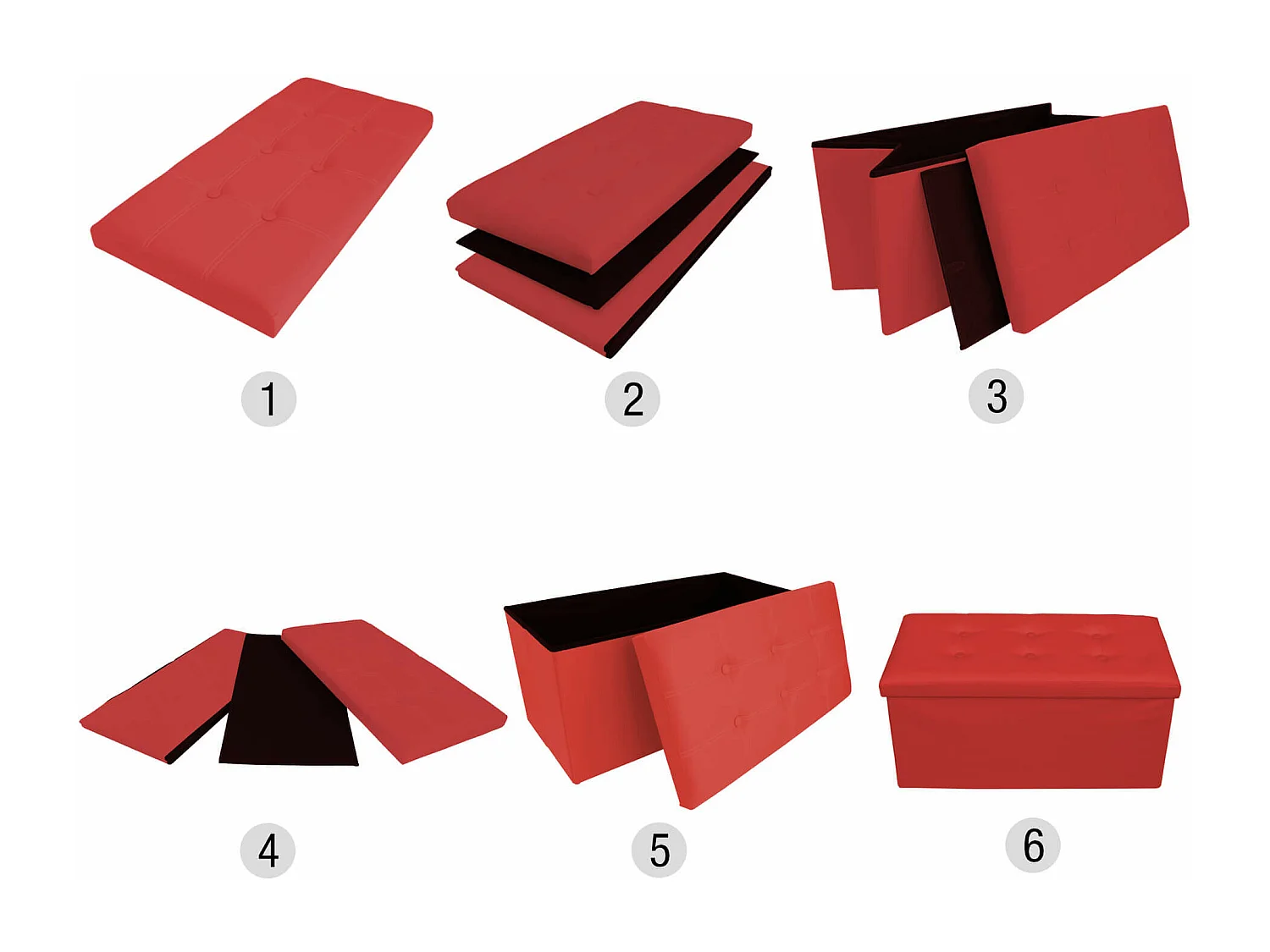 1

2

3

4

5

6