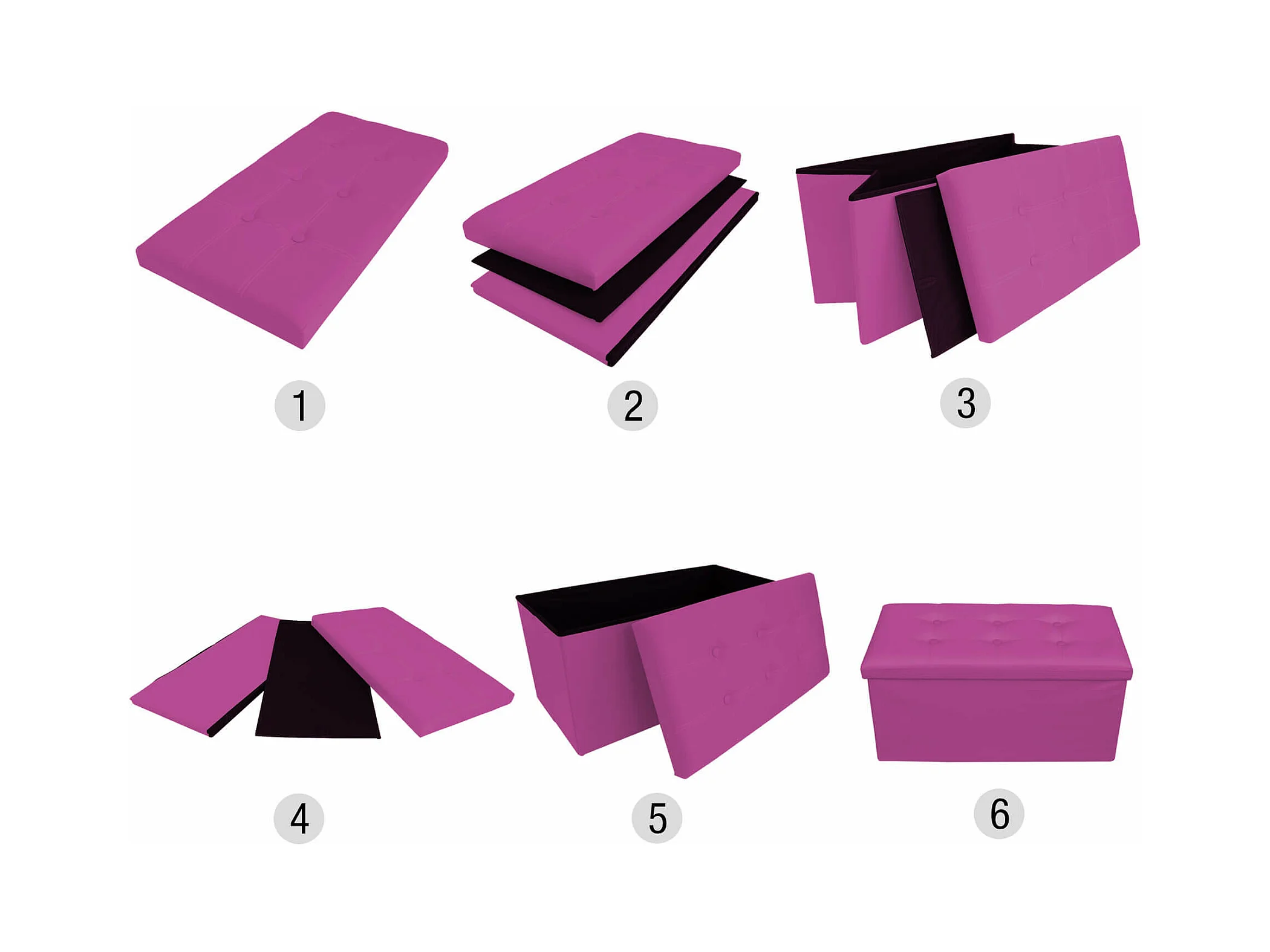 1

2

3

4

5

6