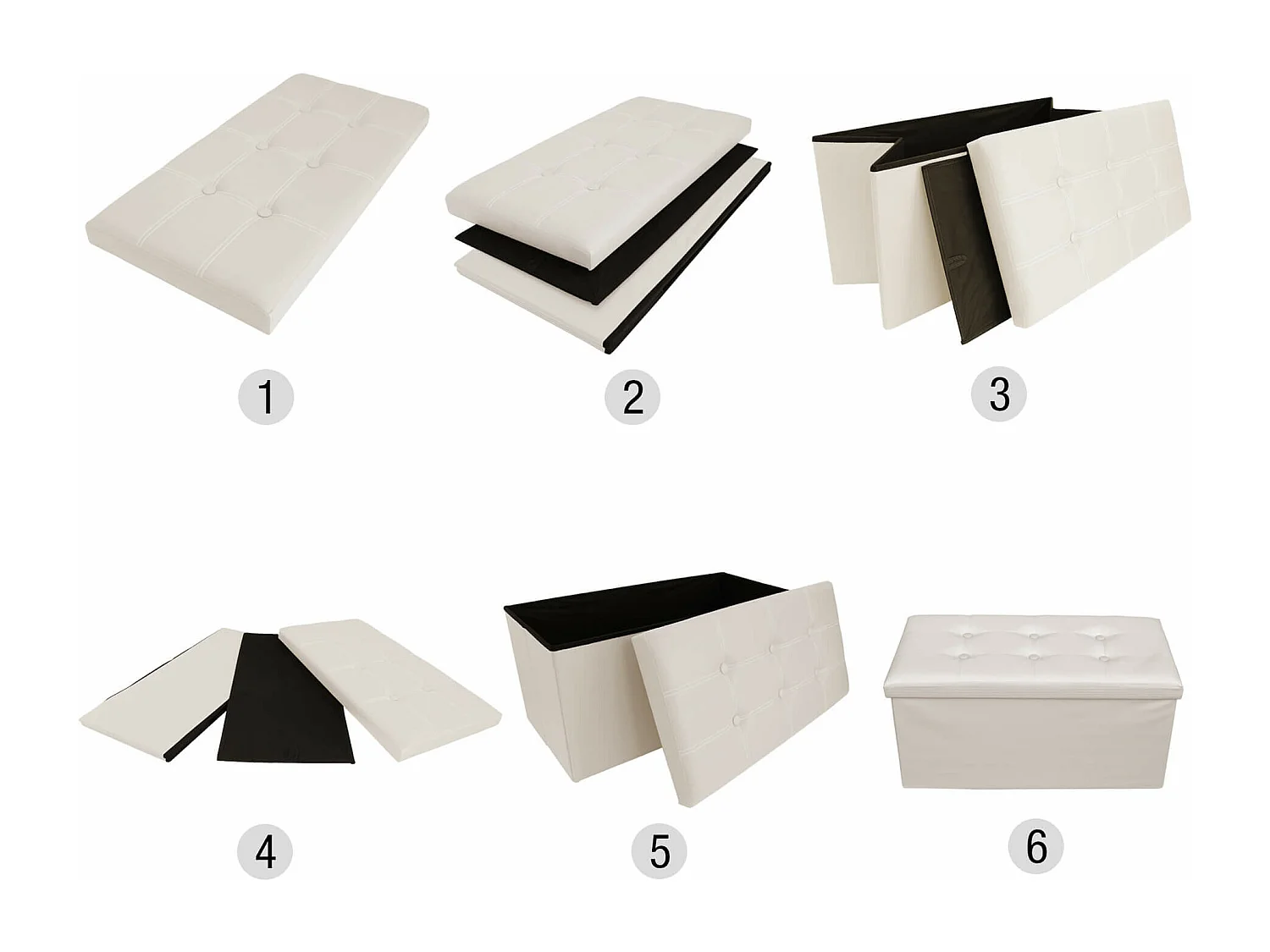 1

2

3

4

5

6