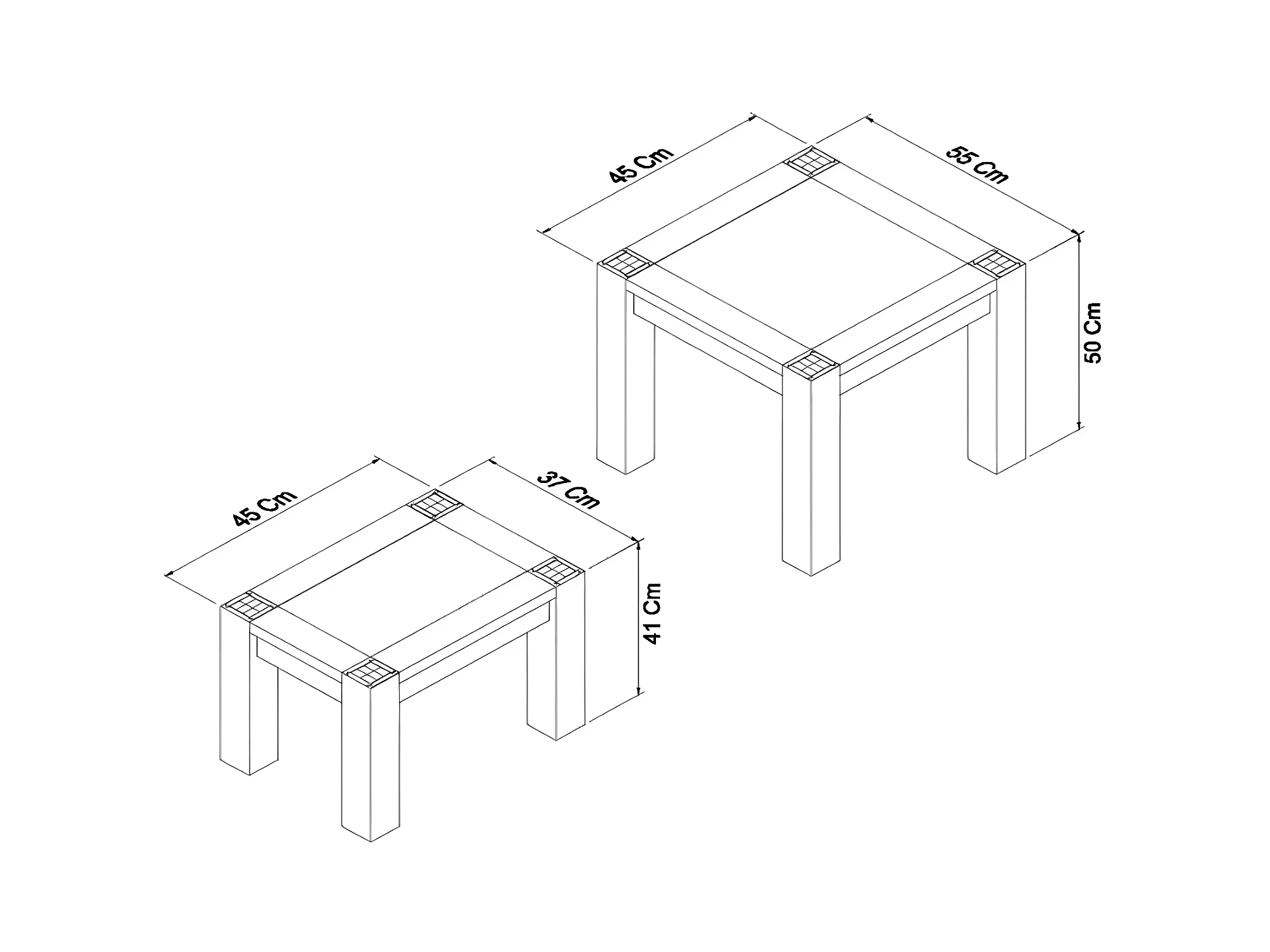 45 Cm

55 Cm

50 Cm

45 Cm

37 Cm

41 Cm