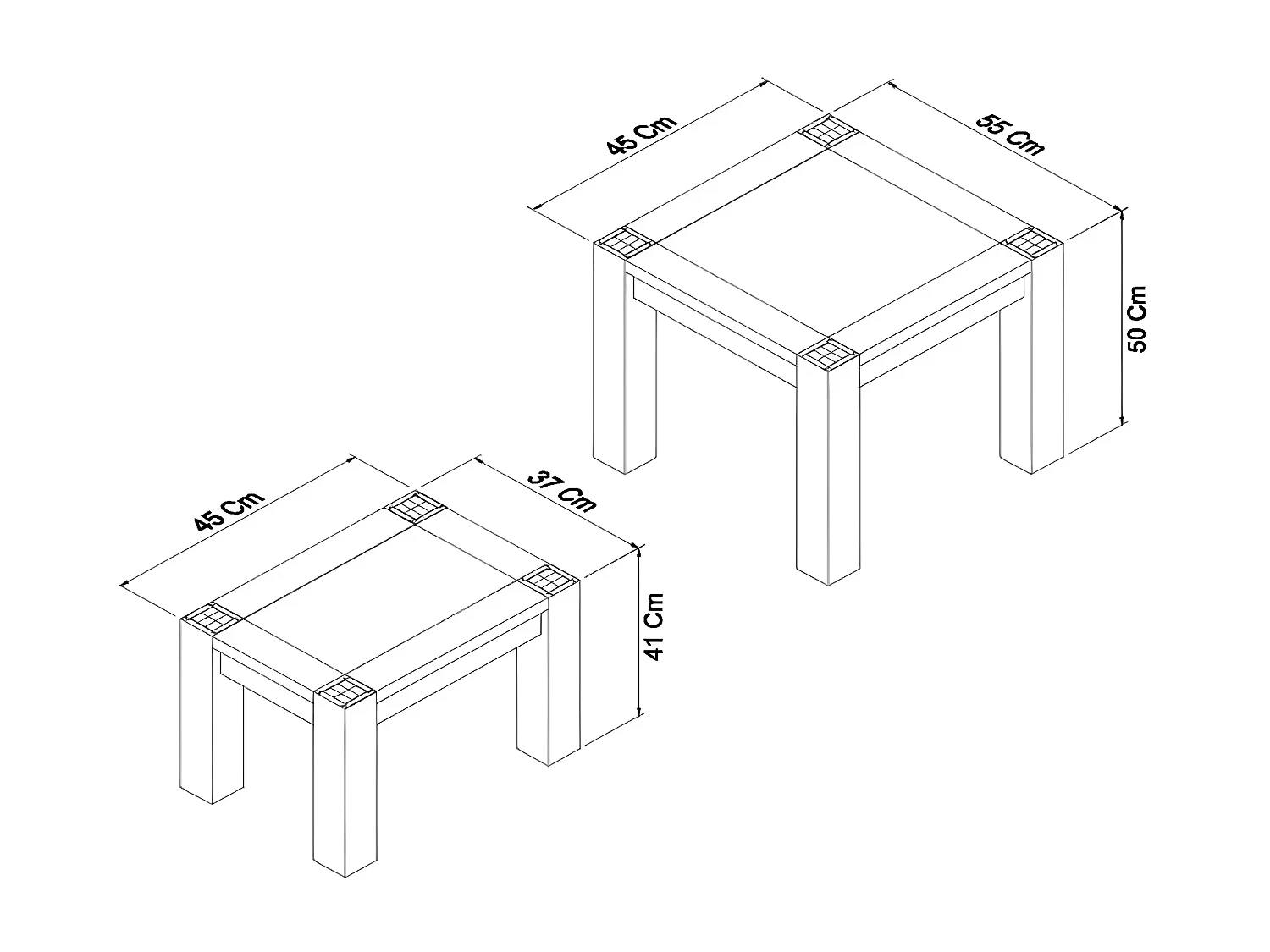 45 Cm
55 Cm
50 Cm
45 Cm
37 Cm
41 Cm