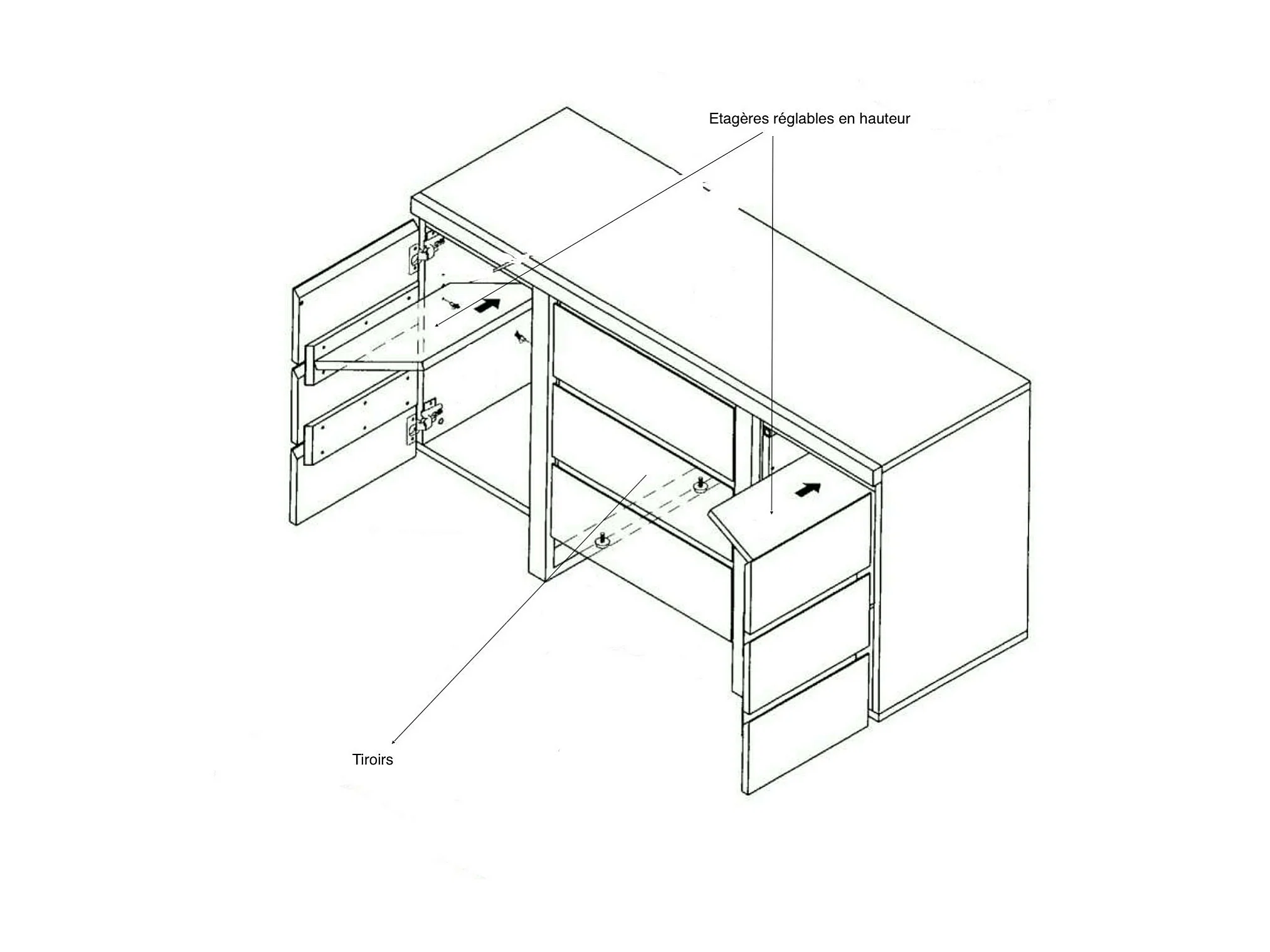 Etagères réglables en hauteur

Tiroirs