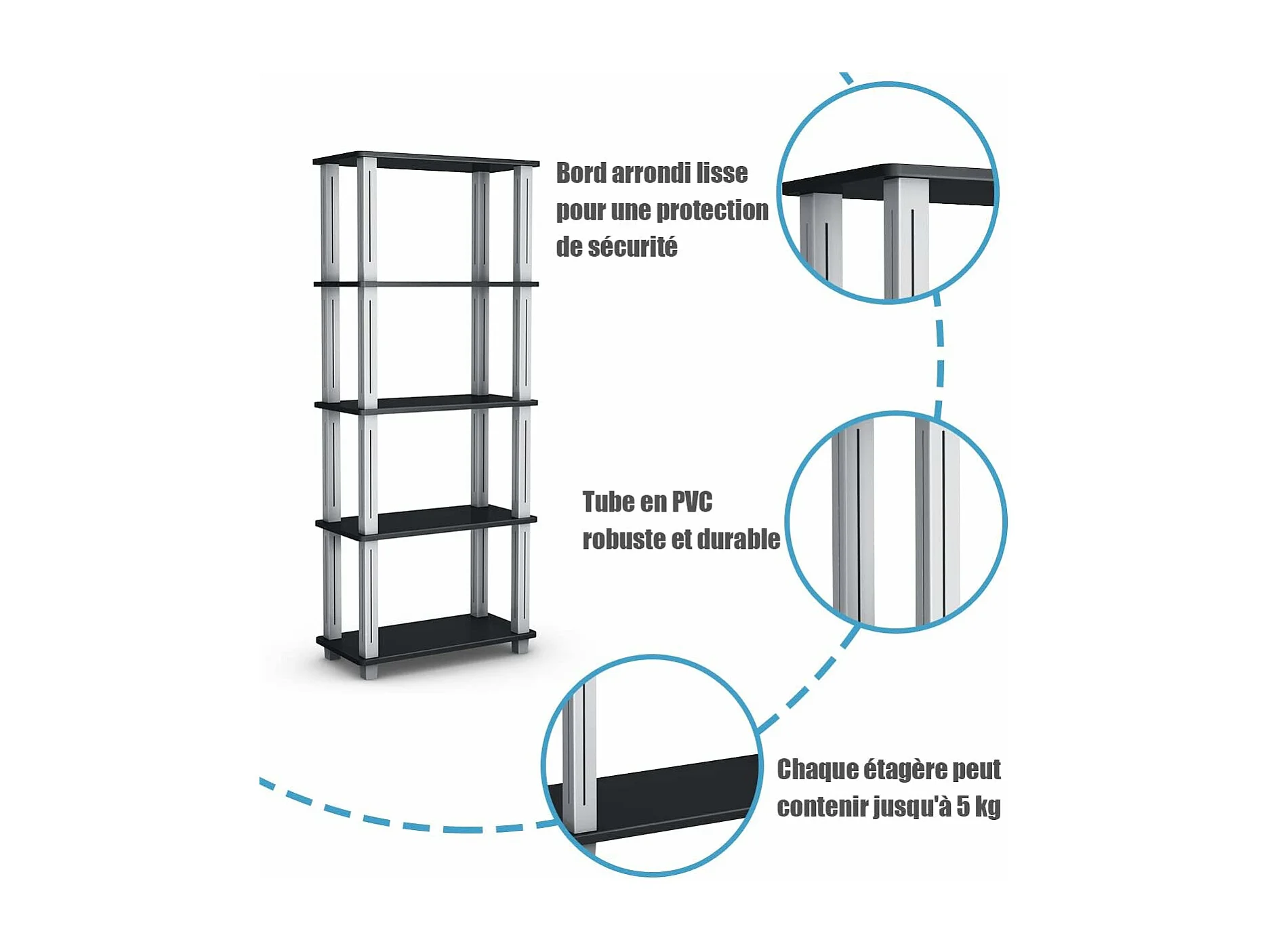 Bord arrondi lisse pour une protection de sécurité

Tube en PVC robuste et durable

Chaque étagère peut contenir jusqu'à 5 kg