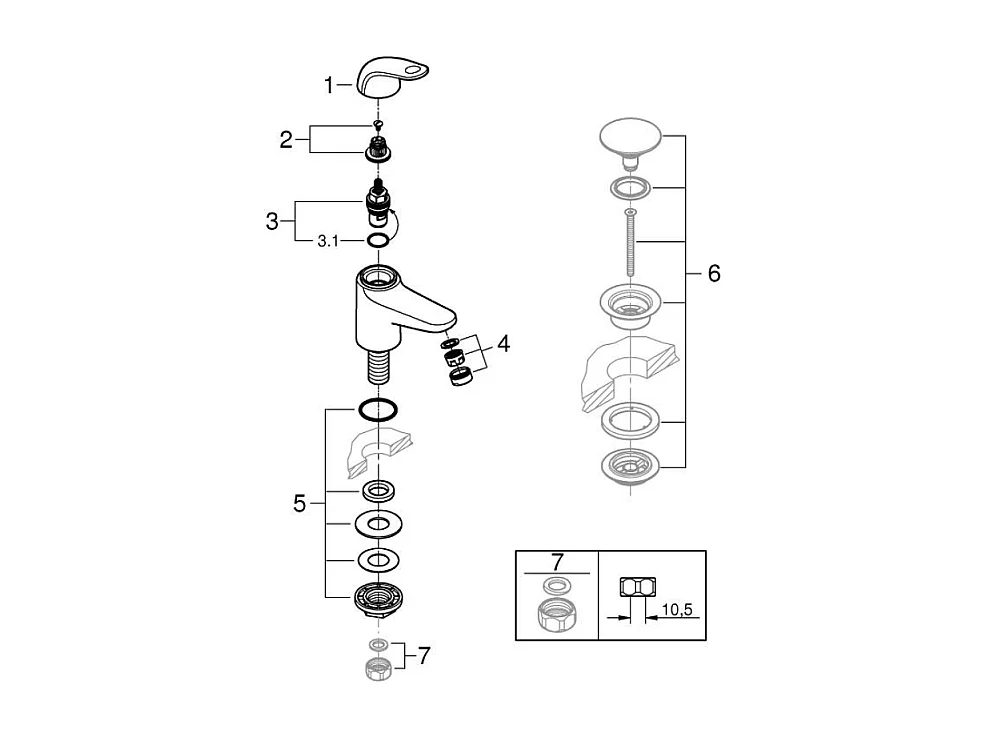 1
2
3
3.1
4
5
7
6
7
10,5