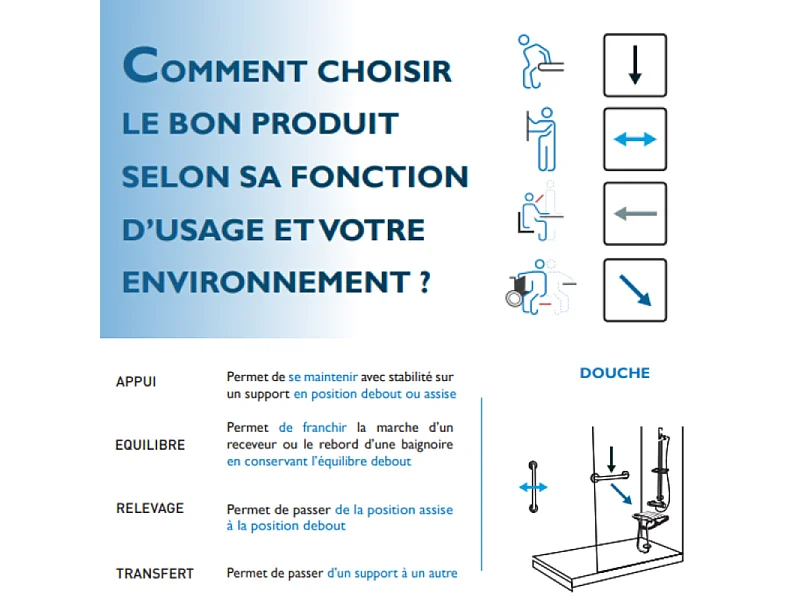 COMMENT CHOISIR LE BON PRODUIT SELON SA FONCTION D'USAGE ET VOTRE ENVIRONNEMENT ?

APPUI
Permet de se maintenir avec stabilité sur un support en position debout ou assise

EQUILIBRE
Permet de franchir la marche d'un receveur ou le rebord d'une baignoire en conservant l'équilibre debout

RELEVAGE
Permet de passer de la position assise à la position debout

TRANSFERT
Permet de passer d'un support à un autre

DOUCHE