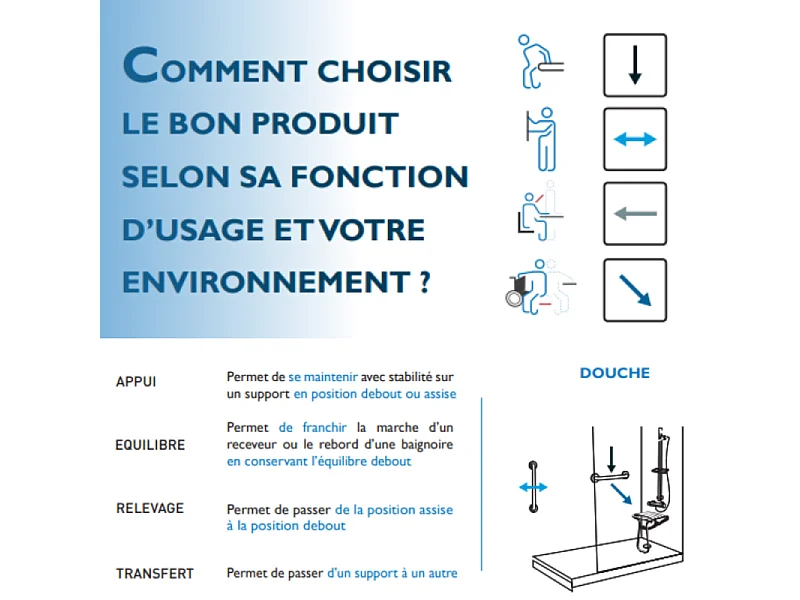 COMMENT CHOISIR LE BON PRODUIT SELON SA FONCTION D'USAGE ET VOTRE ENVIRONNEMENT ?

APPUI
Permet de se maintenir avec stabilité sur un support en position debout ou assise

EQUILIBRE
Permet de franchir la marche d'un receveur ou le rebord d'une baignoire en conservant l'équilibre debout

RELEVAGE
Permet de passer de la position assise à la position debout

TRANSFERT
Permet de passer d'un support à un autre

DOUCHE