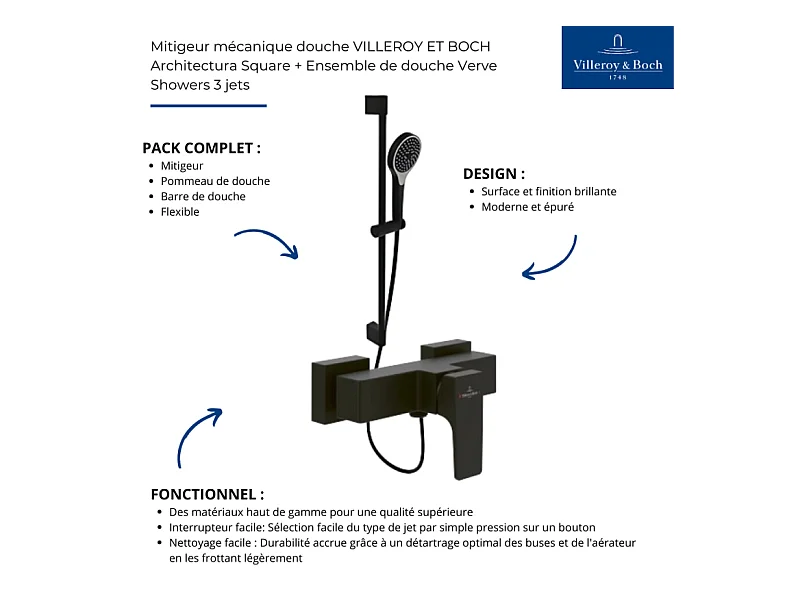 Mitigeur mécanique douche VILLEROY ET BOCH Architectura Square + Ensemble de douche Verve Showers 3 jets

Villeroy & Boch
1748

PACK COMPLET :
- Mitigeur
- Pommeau de douche
- Barre de douche
- Flexible

DESIGN :
- Surface et finition brillante
- Moderne et épuré

FONCTIONNEL :
- Des matériaux haut de gamme pour une qualité supérieure
- Interrupteur facile: Sélection facile du type de jet par simple pression sur un bouton
- Nettoyage facile : Durabilité accrue grâce à un détartrage optimal des buses et de l'aérateur en les frottant légèrement