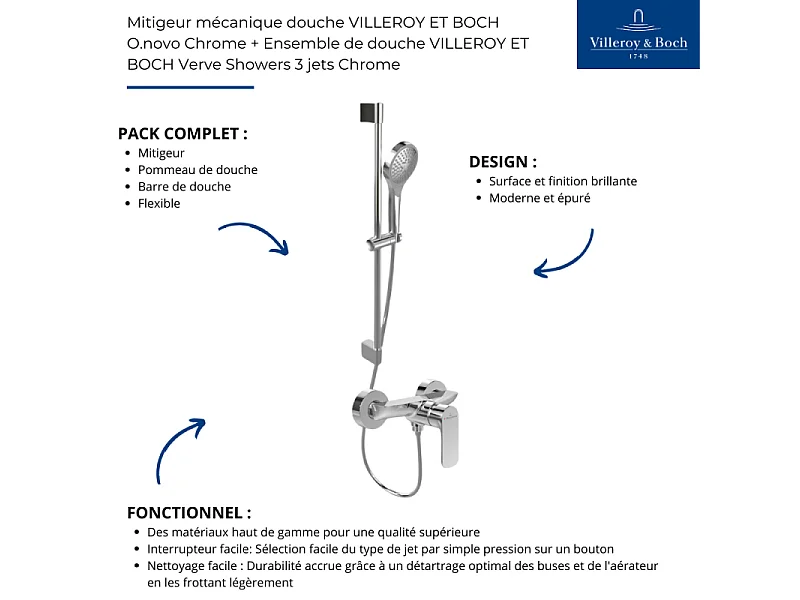 Mitigeur mécanique douche VILLEROY ET BOCH O.novo Chrome + Ensemble de douche VILLEROY ET BOCH Verve Showers 3 jets Chrome

Villeroy & Boch
1748

PACK COMPLET :
- Mitigeur
- Pommeau de douche
- Barre de douche
- Flexible

DESIGN :
- Surface et finition brillante
- Moderne et épuré

FONCTIONNEL :
- Des matériaux haut de gamme pour une qualité supérieure
- Interrupteur facile: Sélection facile du type de jet par simple pression sur un bouton
- Nettoyage facile : Durabilité accrue grâce à un détartrage optimal des buses et de l'aérateur en les frottant légèrement