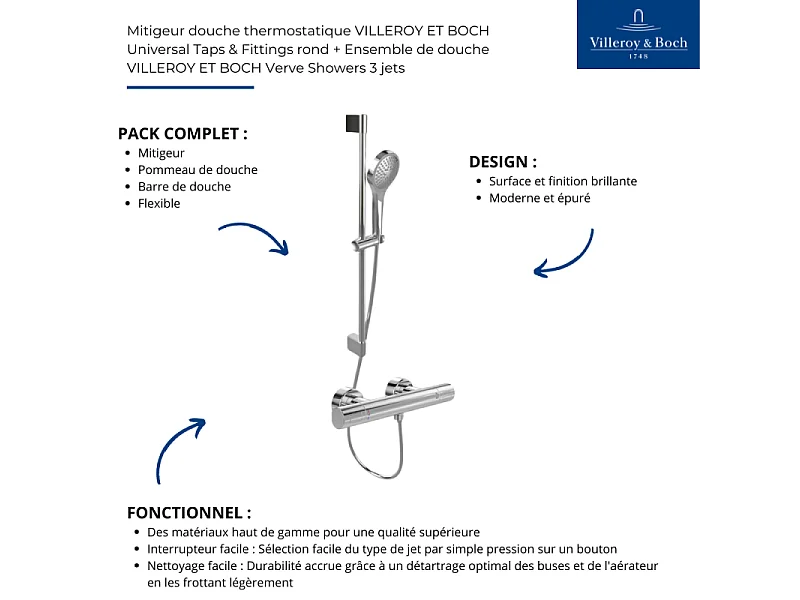 Mitigeur douche thermostatique VILLEROY ET BOCH Universal Taps & Fittings rond + Ensemble de douche VILLEROY ET BOCH Verve Showers 3 jets

Villeroy & Boch
1748

PACK COMPLET :
• Mitigeur
• Pommeau de douche
• Barre de douche
• Flexible

DESIGN :
• Surface et finition brillante
• Moderne et épuré

FONCTIONNEL :
• Des matériaux haut de gamme pour une qualité supérieure
• Interrupteur facile : Sélection facile du type de jet par simple pression sur un bouton
• Nettoyage facile : Durabilité accrue grâce à un détartrage optimal des buses et de l'aérateur en les frottant légèrement