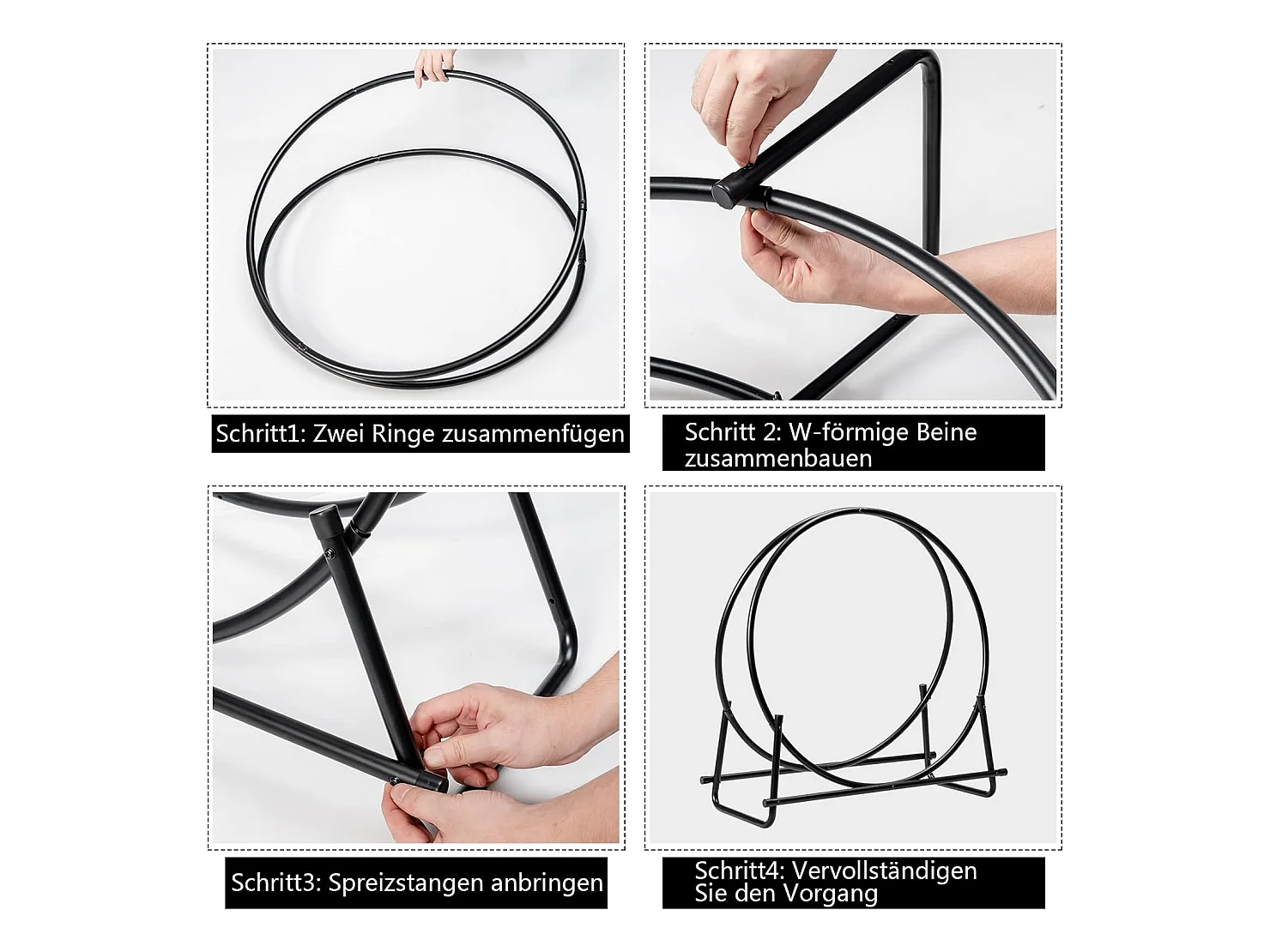 Schritt1: Zwei Ringe zusammenfügen

Schritt 2: W-förmige Beine zusammenbauen

Schritt3: Spreizstangen anbringen

Schritt4: Vervollständigen Sie den Vorgang