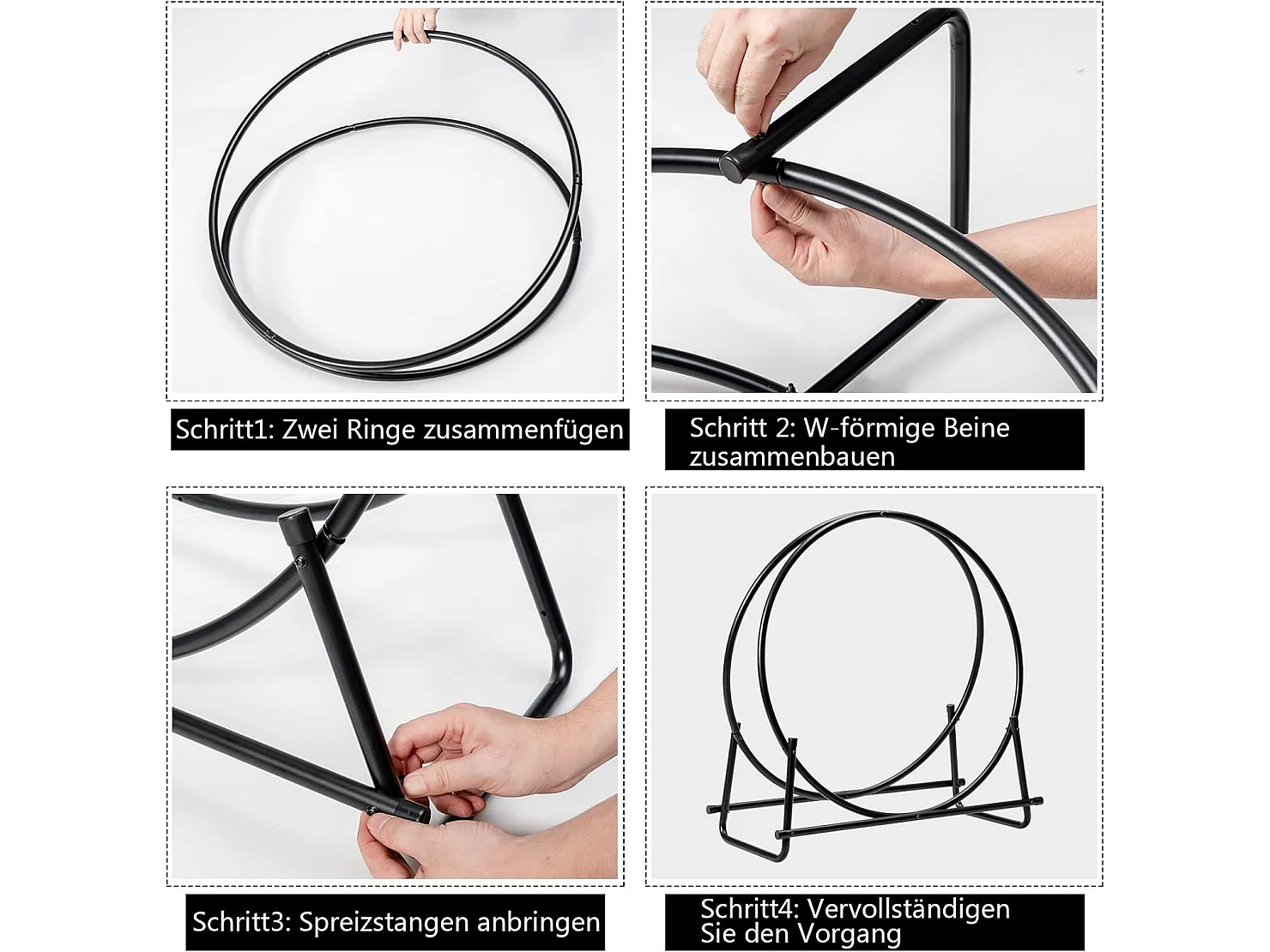 Schritt1: Zwei Ringe zusammenfügen

Schritt 2: W-förmige Beine zusammenbauen

Schritt3: Spreizstangen anbringen

Schritt4: Vervollständigen Sie den Vorgang