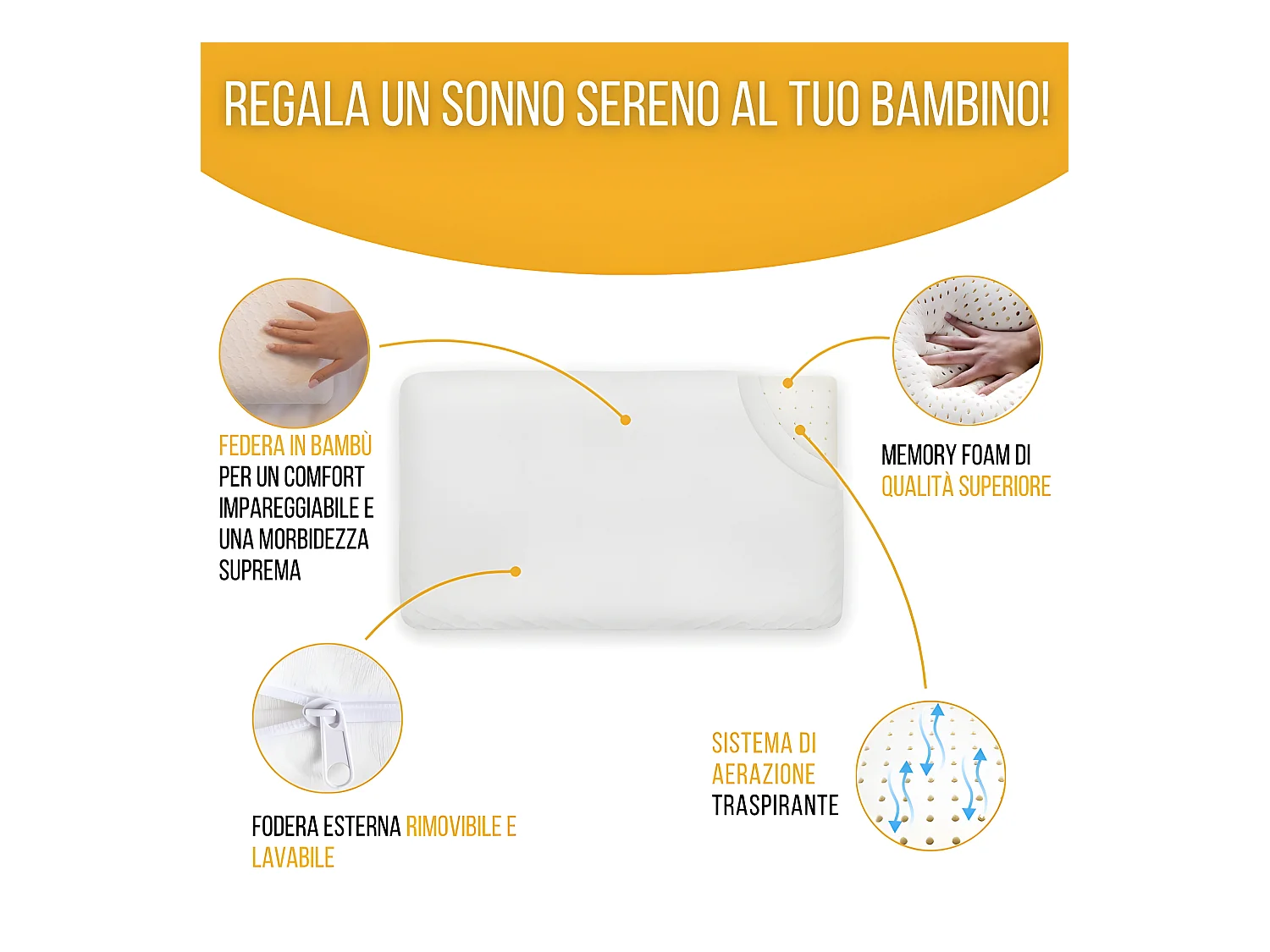 REGALA UN SONNO SERENO AL TUO BAMBINO!

FEDERA IN BAMBÙ PER UN COMFORT IMPAREGGIABILE E UNA MORBIDEZZA SUPREMA

MEMORY FOAM DI QUALITÀ SUPERIORE

FODERA ESTERNA RIMOVIBILE E LAVABILE

SISTEMA DI AERAZIONE TRASPIRANTE