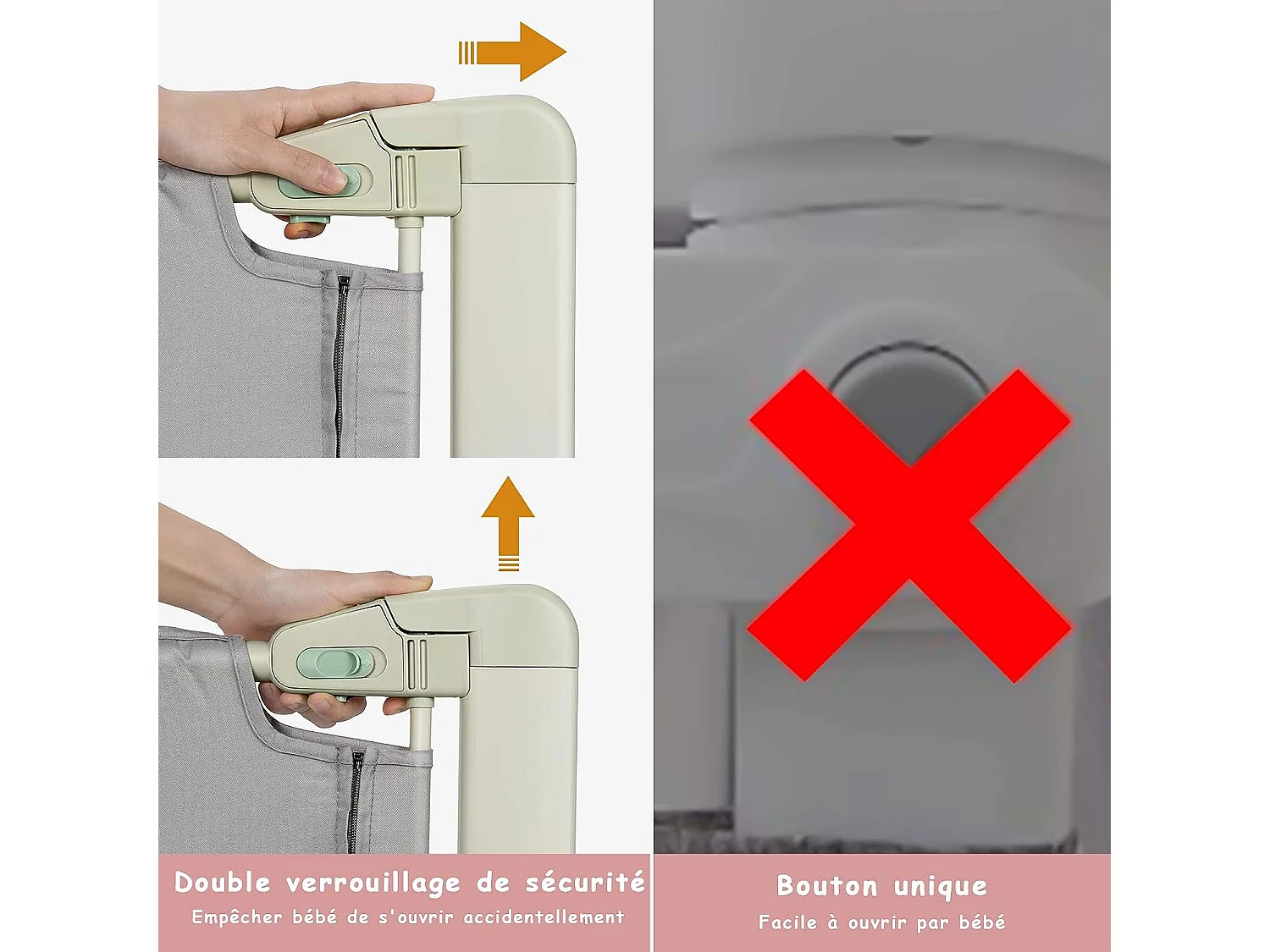 Double verrouillage de sécurité
Empêcher bébé de s'ouvrir accidentellement

Bouton unique
Facile à ouvrir par bébé