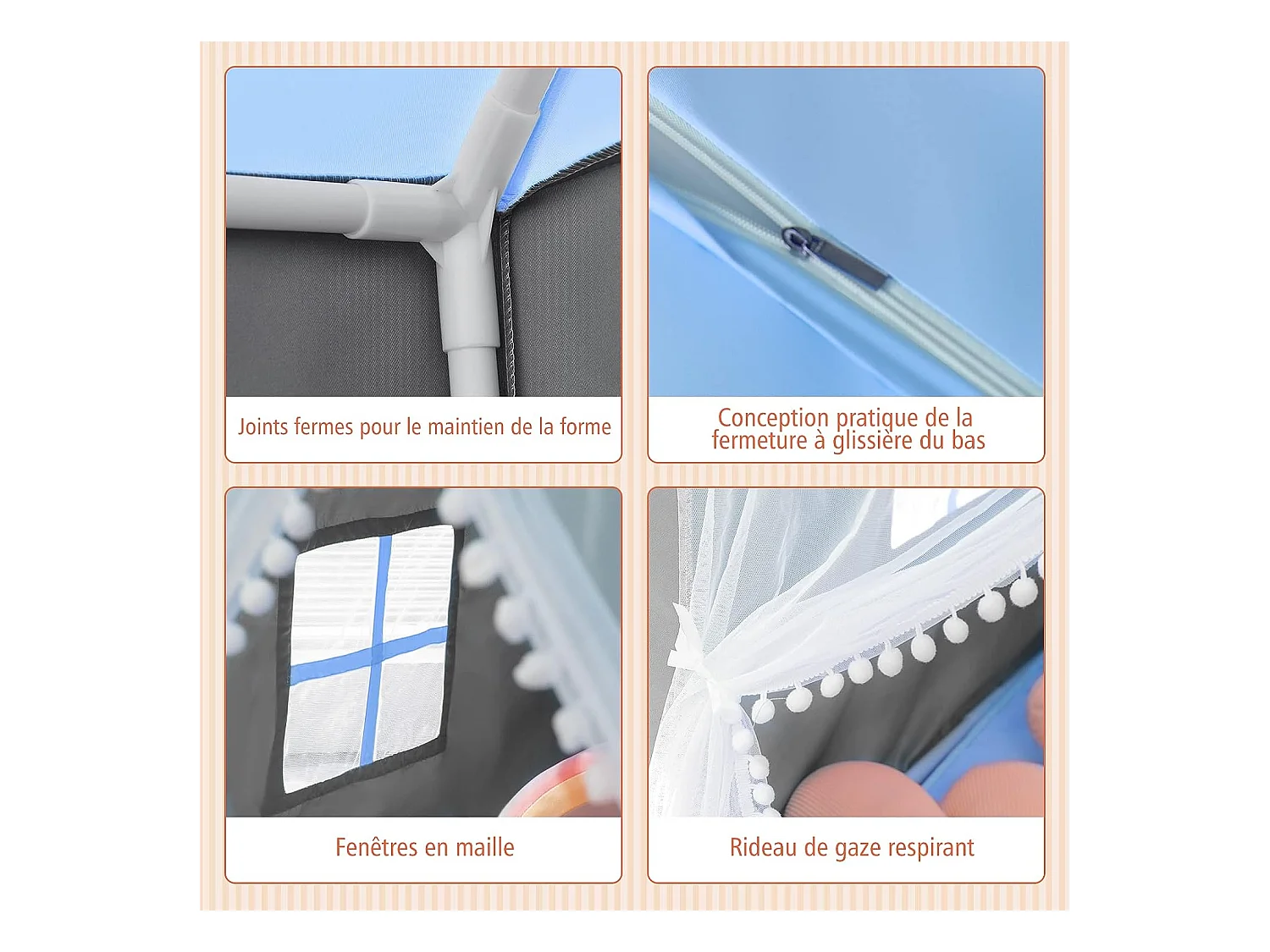 Joints fermes pour le maintien de la forme

Conception pratique de la fermeture à glissière du bas

Fenêtres en maille

Rideau de gaze respirant