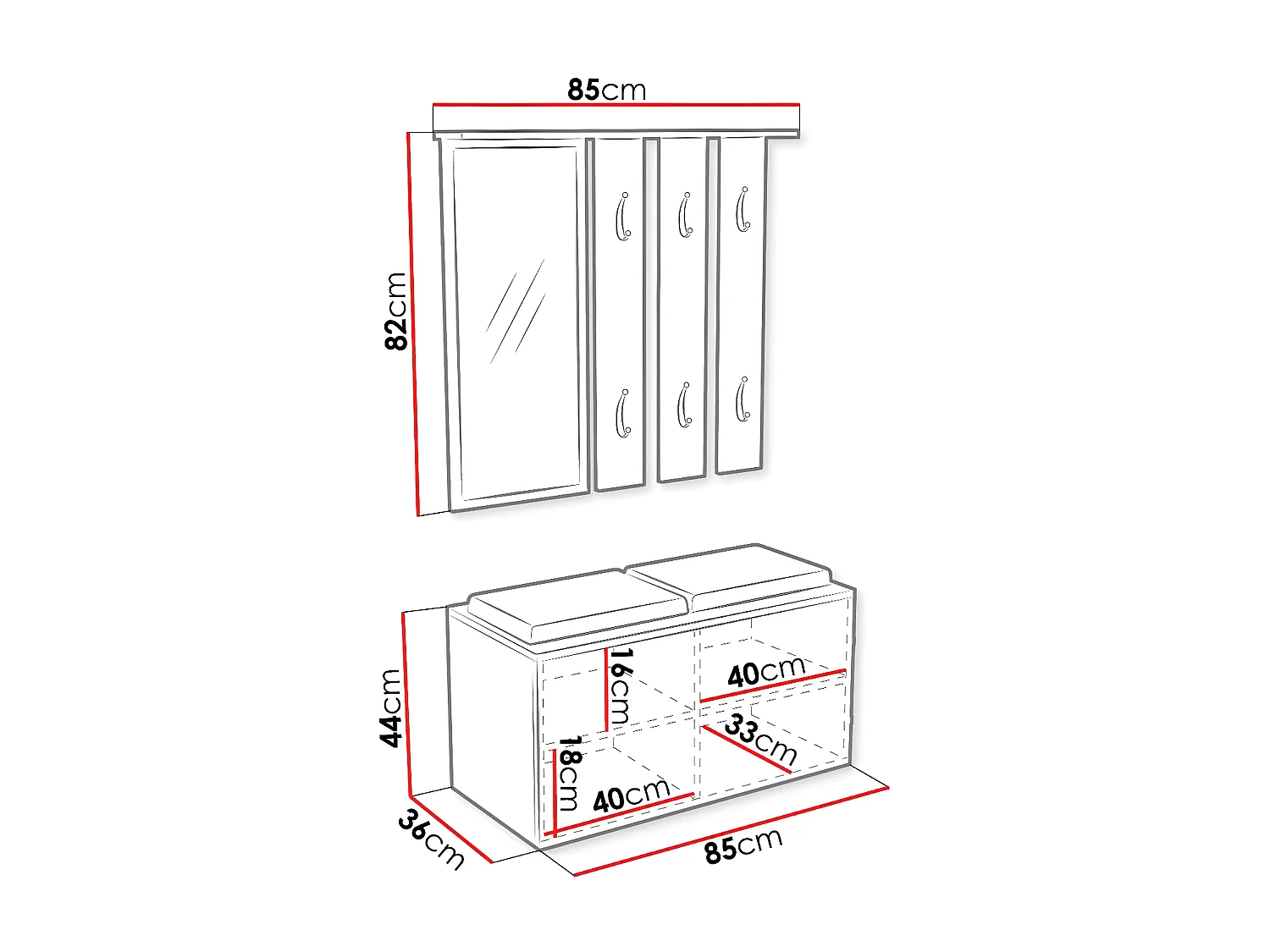 85cm
82cm
44cm
16cm
40cm
18cm
33cm
40cm
36cm
85cm