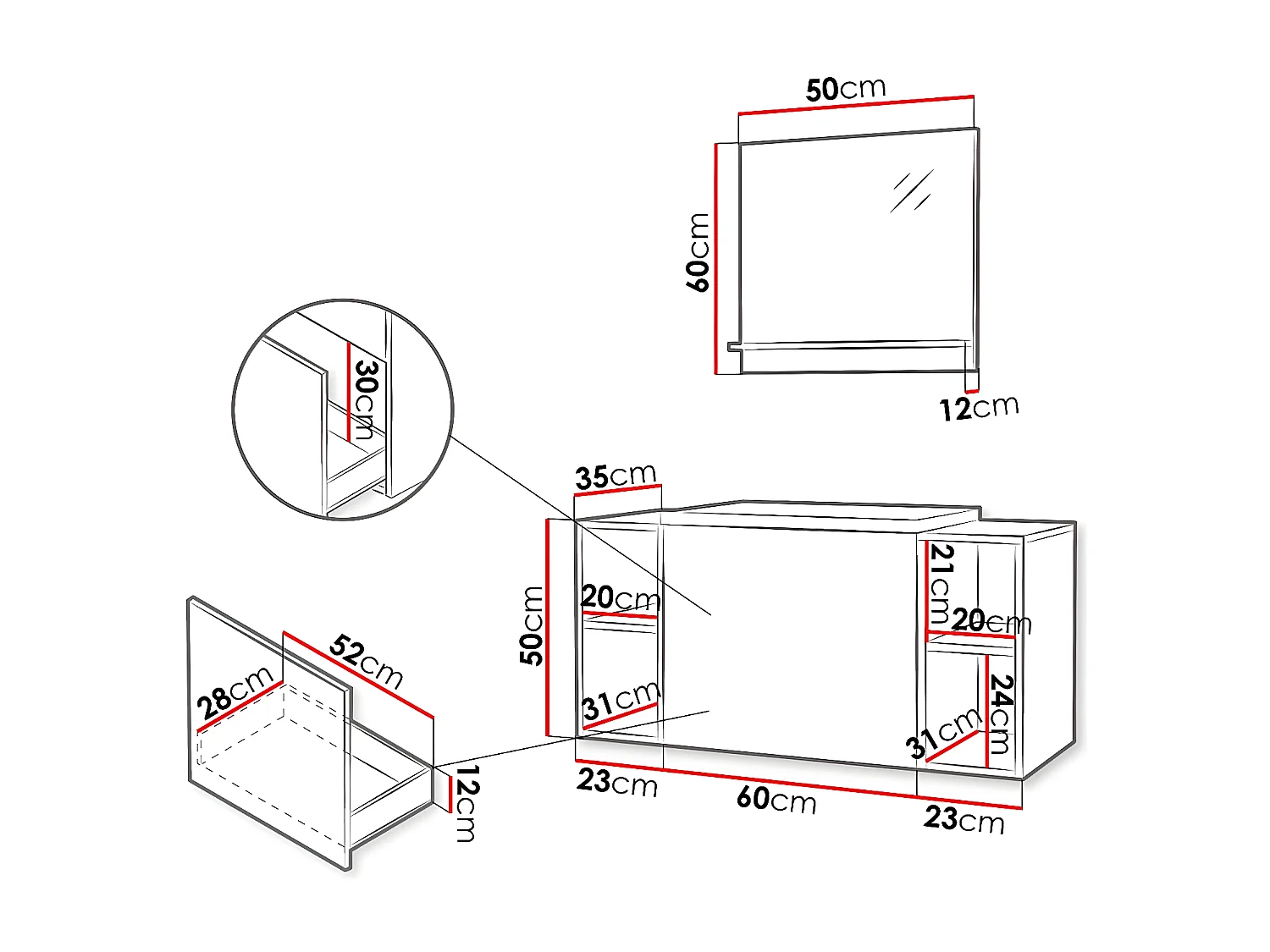 50cm
60cm
12cm
30cm
35cm
50cm
20cm
31cm
21cm
20cm
24cm
31cm
23cm
60cm
23cm
52cm
28cm
12cm