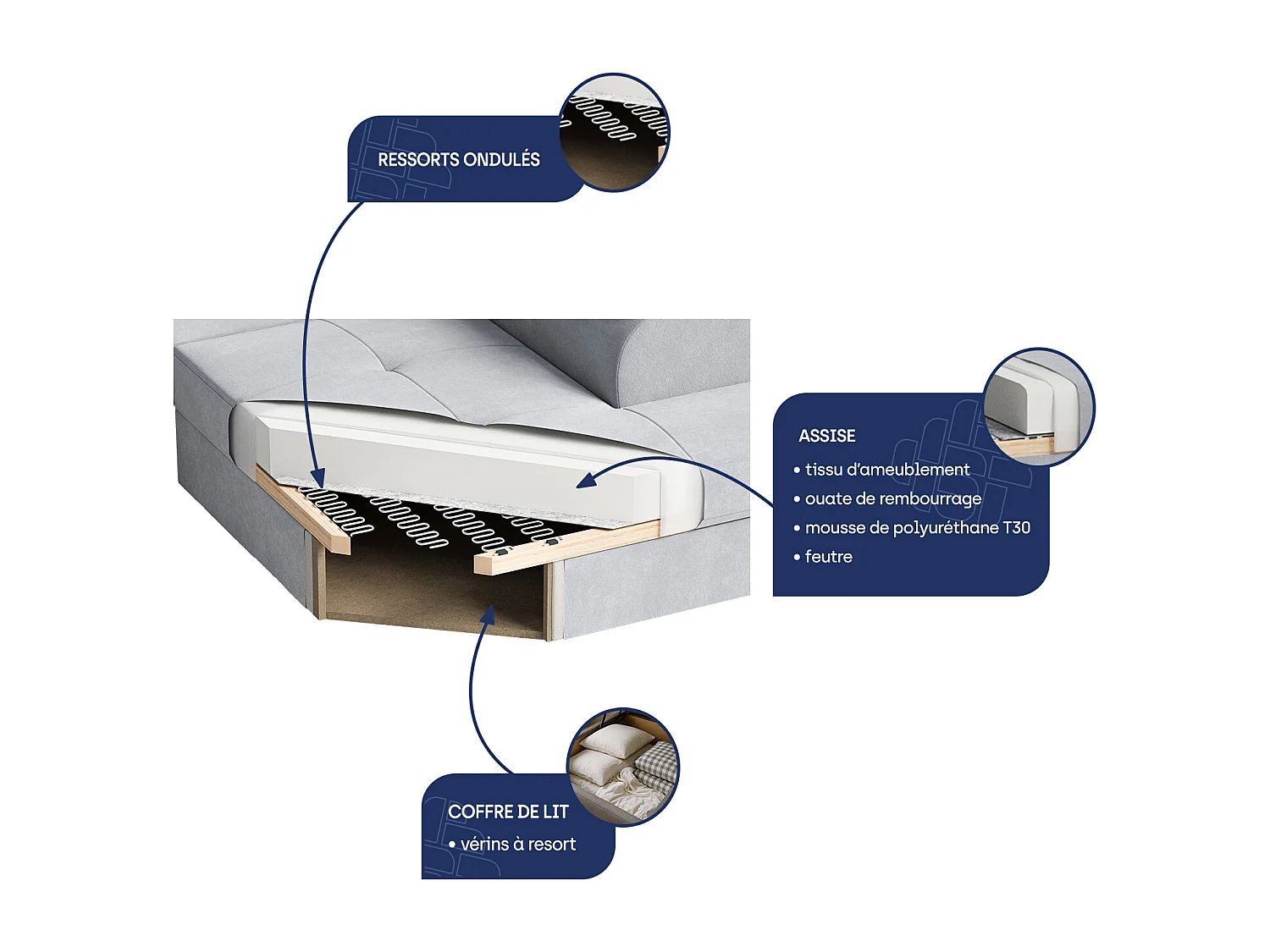 RESSORTS ONDULÉS

ASSISE
• tissu d'ameublement
• ouate de rembourrage
• mousse de polyuréthane T30
• feutre

COFFRE DE LIT
• vérins à resort