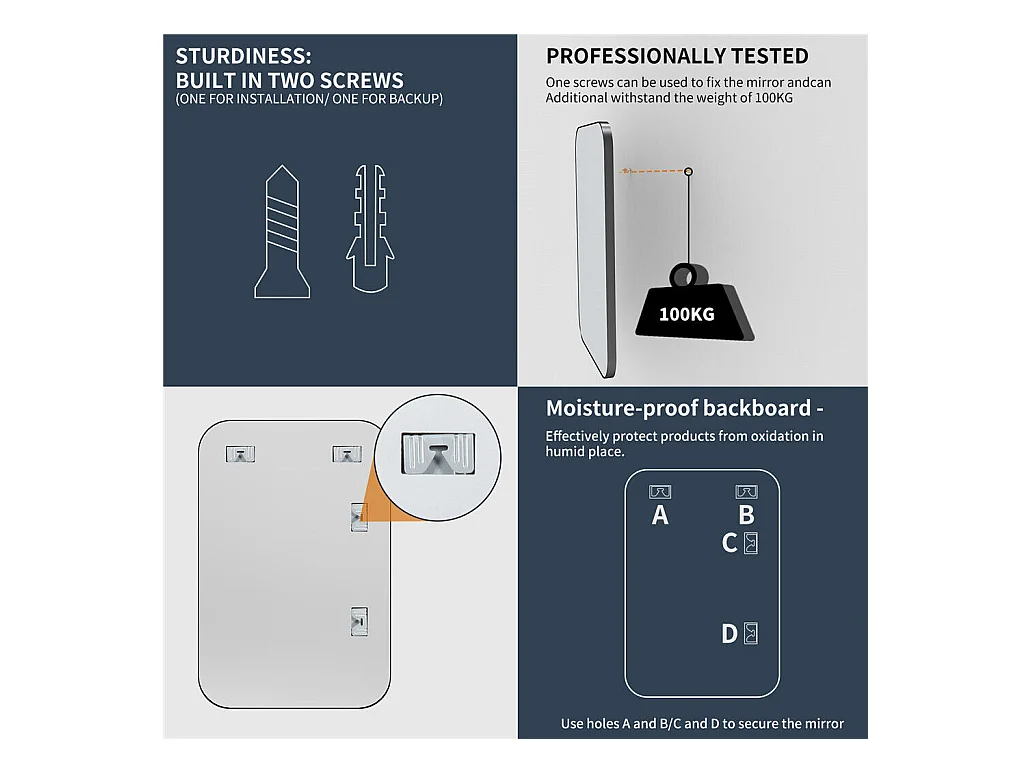 STURDINESS:
BUILT IN TWO SCREWS
(ONE FOR INSTALLATION/ ONE FOR BACKUP)

PROFESSIONALLY TESTED
One screws can be used to fix the mirror andcan Additional withstand the weight of 100KG

100KG

Moisture-proof backboard -
Effectively protect products from oxidation in humid place.

A
B
C
D

Use holes A and B/C and D to secure the mirror