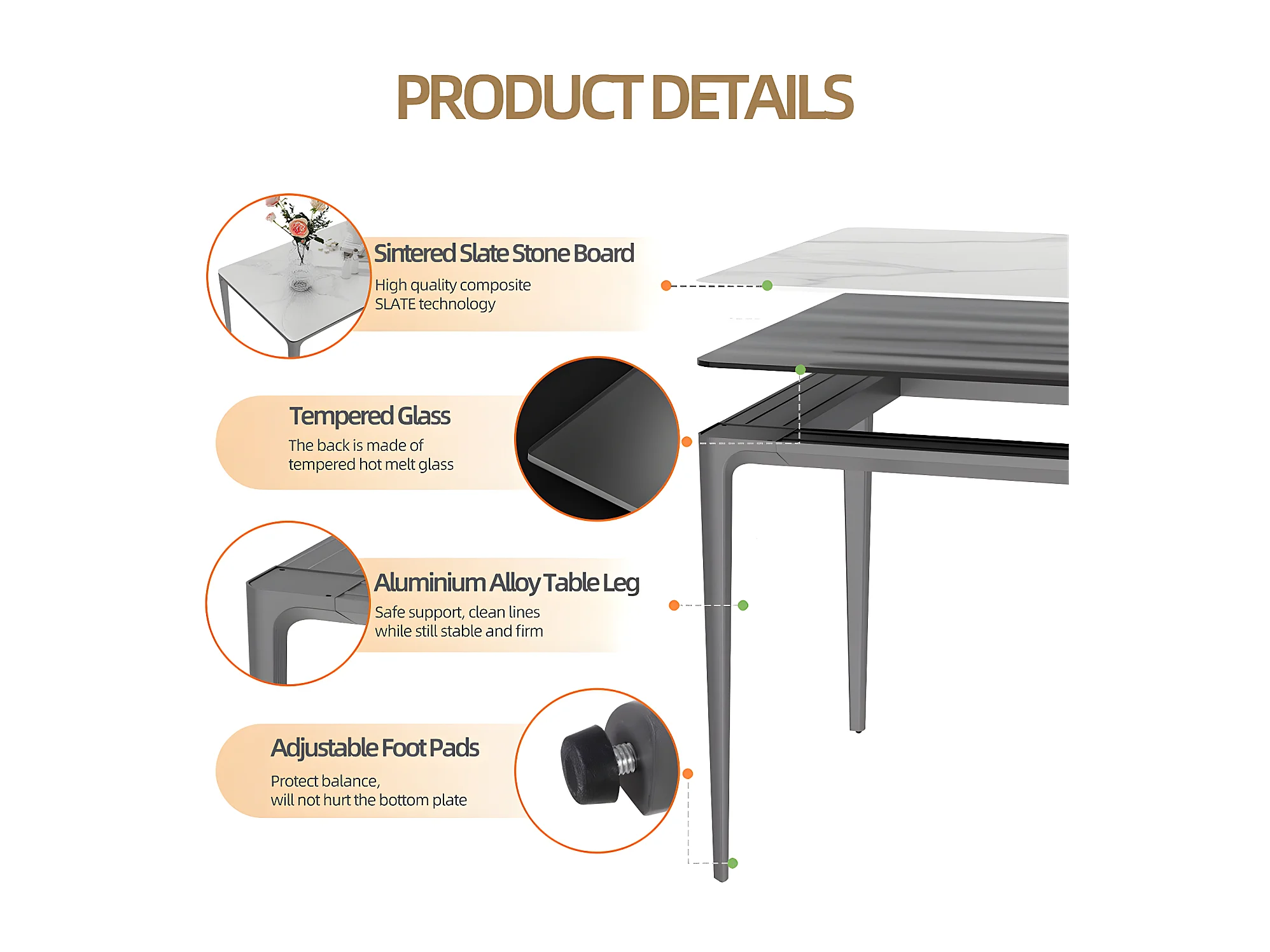 PRODUCT DETAILS

Sintered Slate Stone Board
High quality composite SLATE technology

Tempered Glass
The back is made of tempered hot melt glass

Aluminium Alloy Table Leg
Safe support, clean lines while still stable and firm

Adjustable Foot Pads
Protect balance, will not hurt the bottom plate