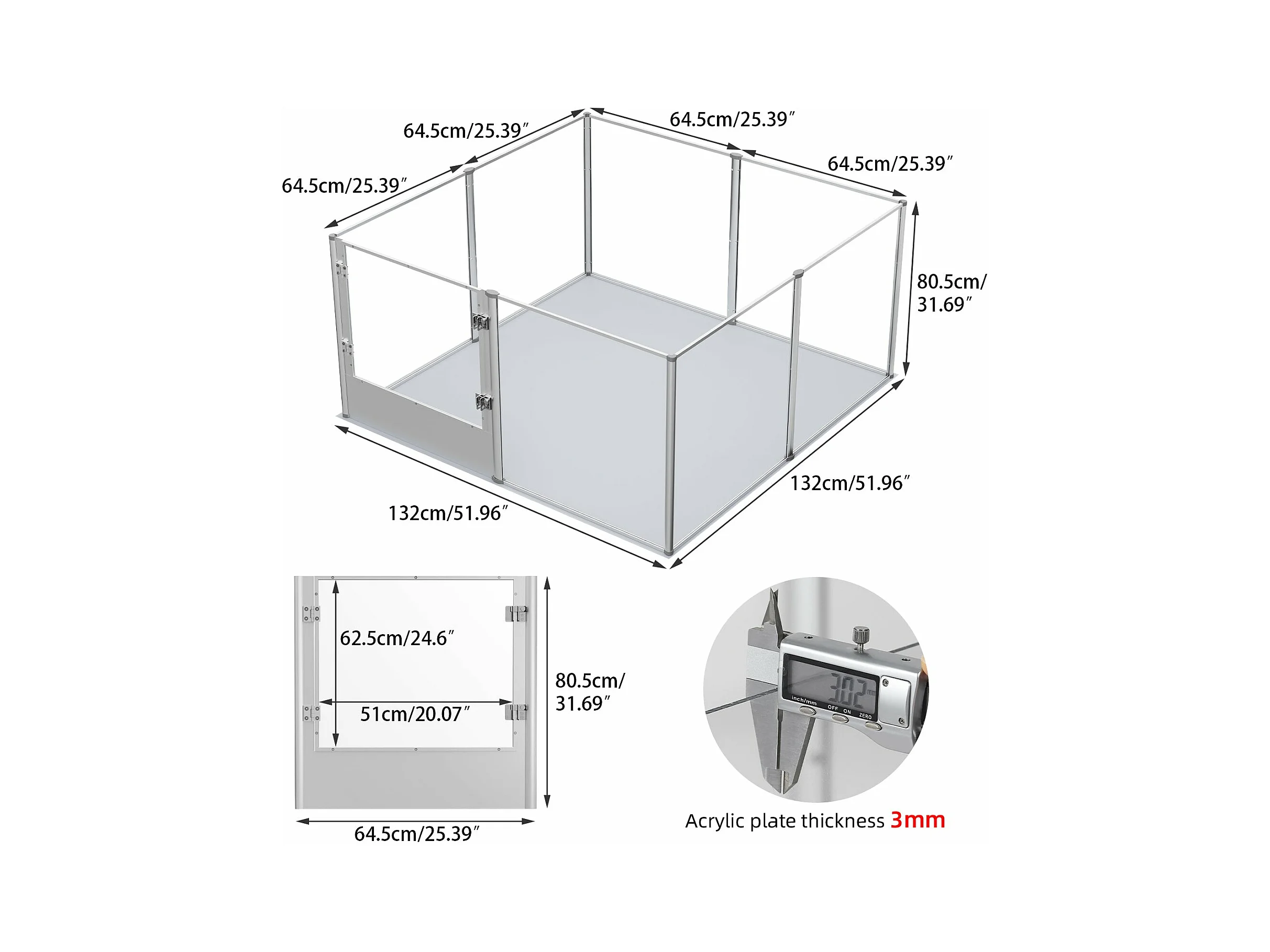 64.5cm/25.39″
64.5cm/25.39″
64.5cm/25.39″
64.5cm/25.39″
80.5cm/ 31.69″
132cm/51.96″
132cm/51.96″

62.5cm/24.6″
51cm/20.07″
80.5cm/ 31.69″
64.5cm/25.39″

3.02 mm
inch/mm OFF ON ZERO

Acrylic plate thickness 3mm