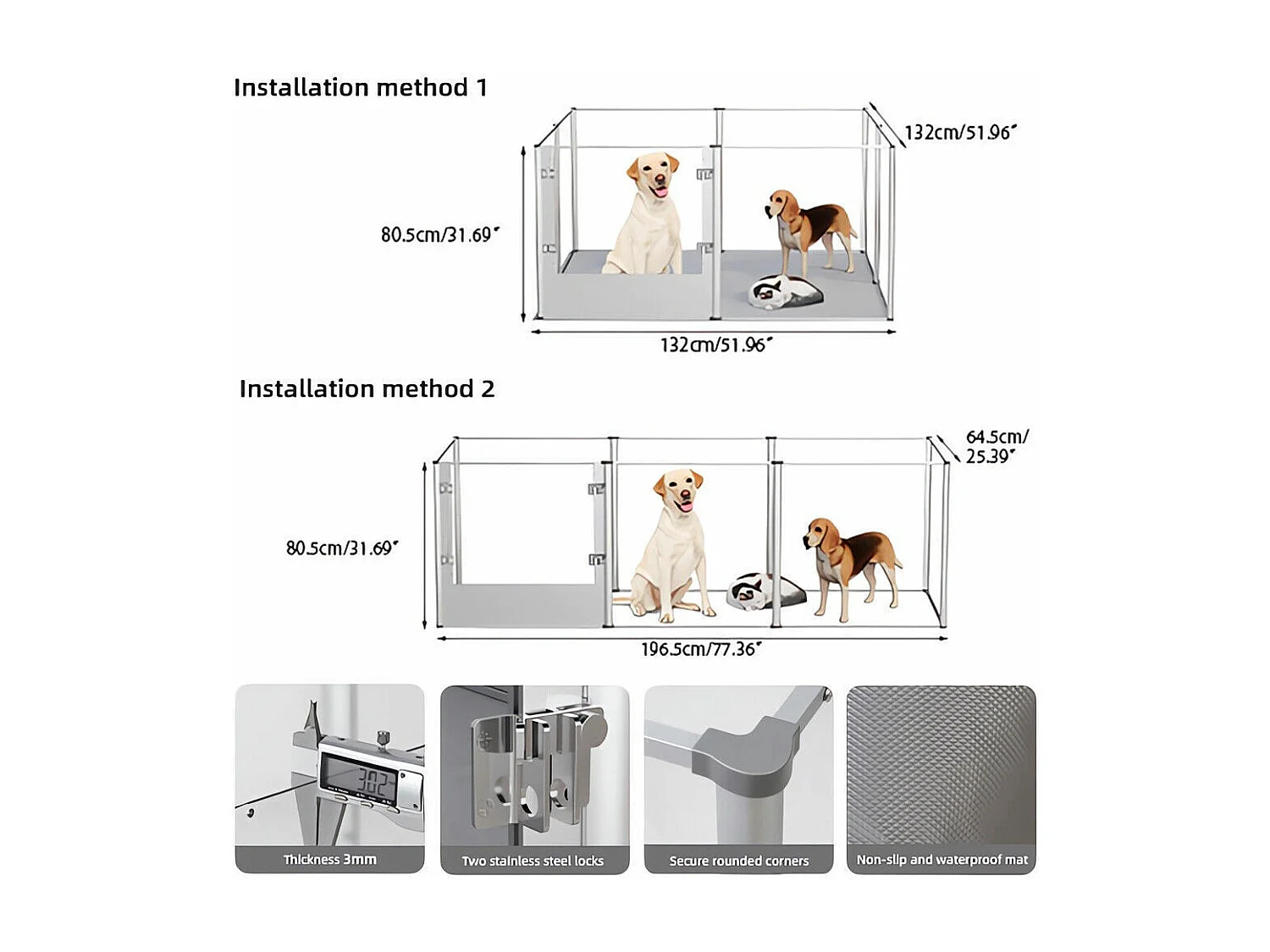 Installation method 1

132cm/51.96"

80.5cm/31.69"

132cm/51.96"

Installation method 2

64.5cm/ 25.39"

80.5cm/31.69"

196.5cm/77.36"

3.02

Thickness 3mm

Two stainless steel locks

Secure rounded corners

Non-slip and waterproof mat