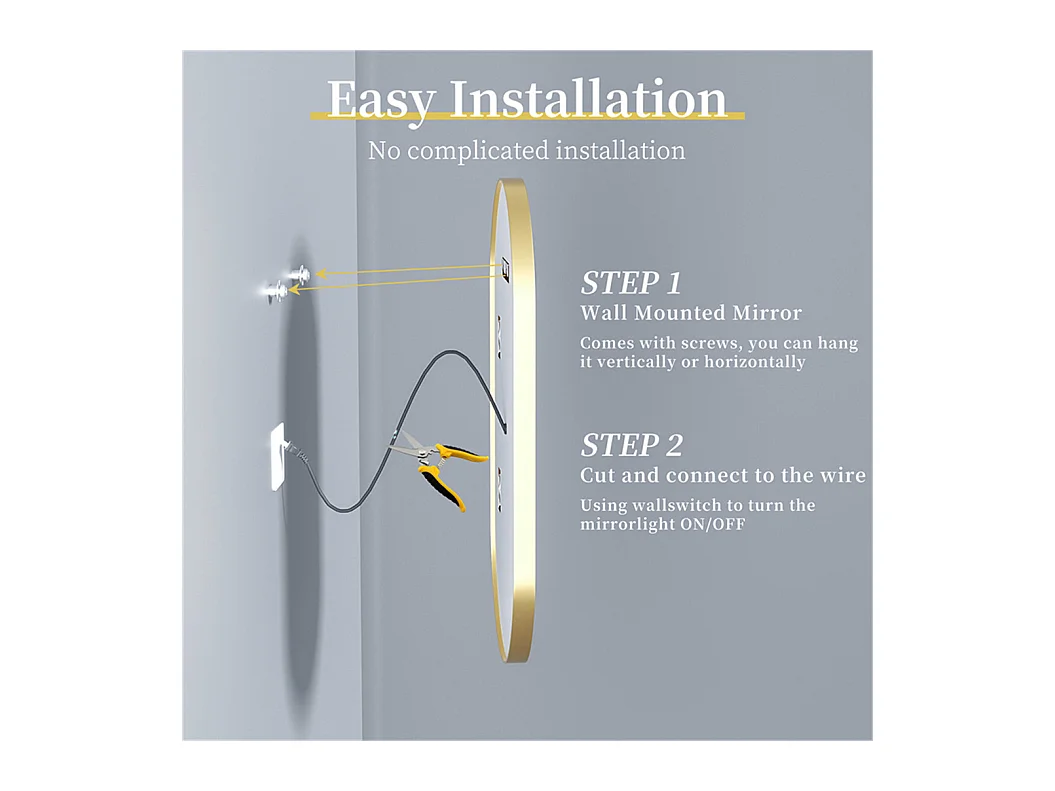 Easy Installation

No complicated installation

STEP 1

Wall Mounted Mirror

Comes with screws, you can hang it vertically or horizontally

STEP 2

Cut and connect to the wire

Using wallswitch to turn the mirrorlight ON/OFF