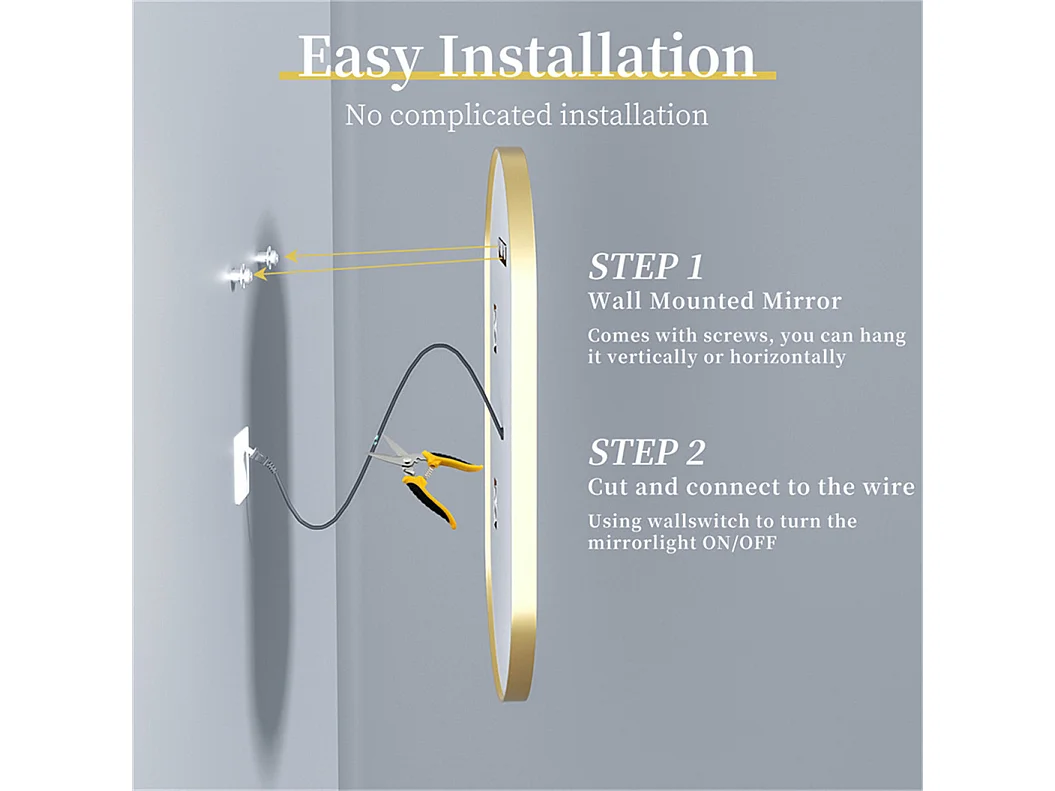 Easy Installation

No complicated installation

STEP 1
Wall Mounted Mirror
Comes with screws, you can hang it vertically or horizontally

STEP 2
Cut and connect to the wire
Using wallswitch to turn the mirrorlight ON/OFF