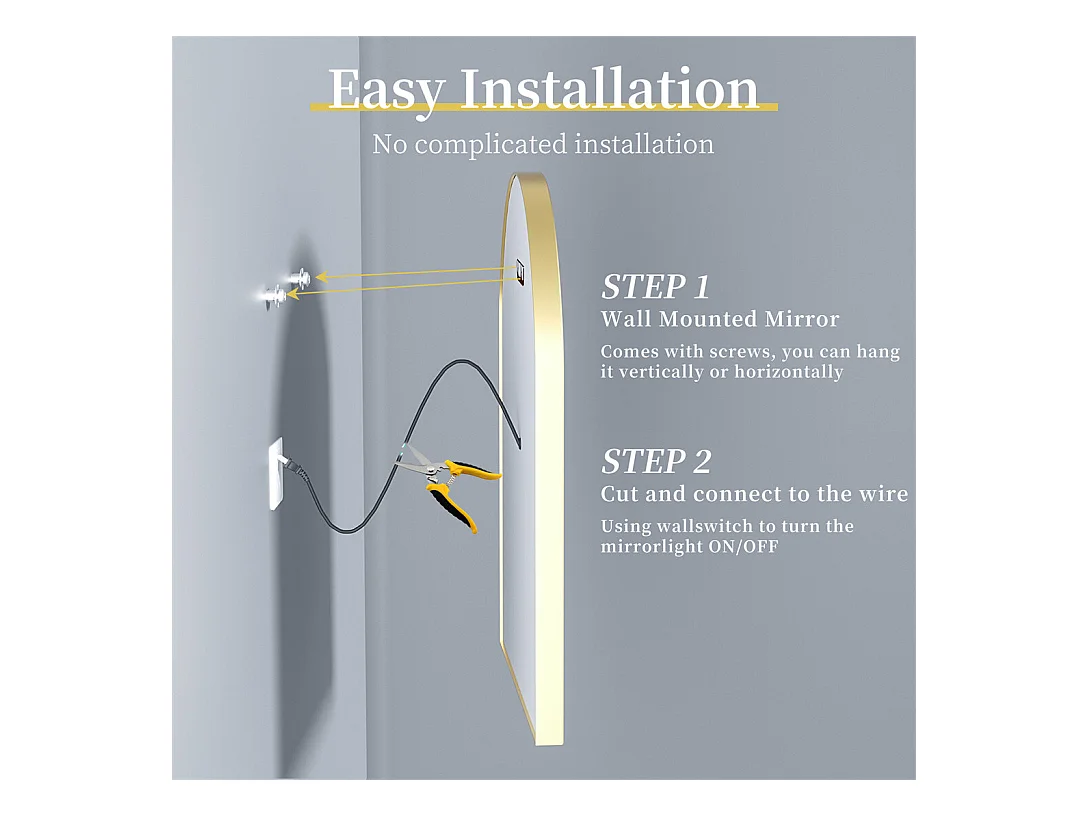 Easy Installation

No complicated installation

STEP 1

Wall Mounted Mirror

Comes with screws, you can hang it vertically or horizontally

STEP 2

Cut and connect to the wire

Using wallswitch to turn the mirrorlight ON/OFF