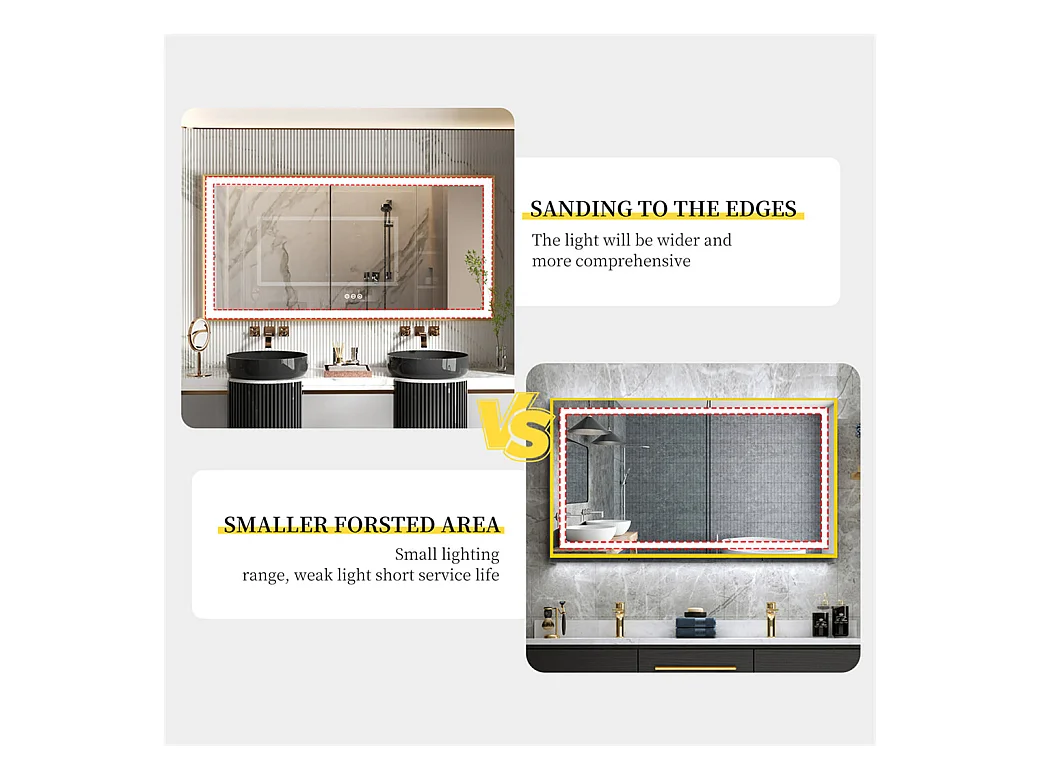 SANDING TO THE EDGES

The light will be wider and more comprehensive

VS

SMALLER FORSTED AREA

Small lighting range, weak light short service life