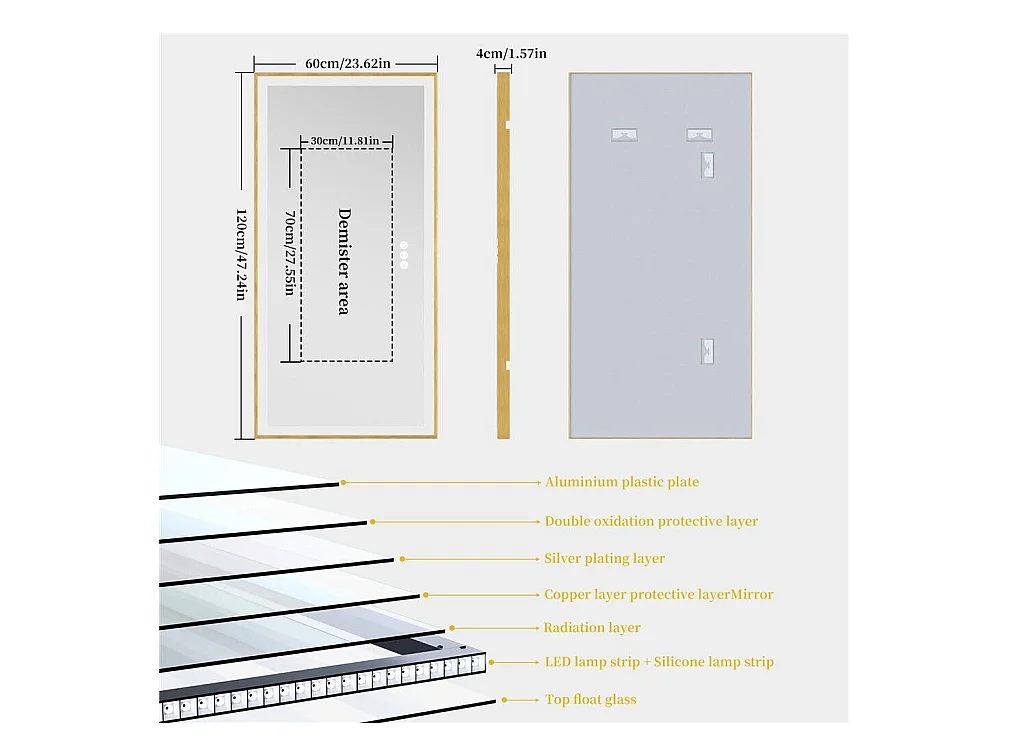 60cm/23.62in

4cm/1.57in

30cm/11.81in

120cm/47.24in

70cm/27.55in

Demister area

Aluminium plastic plate

Double oxidation protective layer

Silver plating layer

Copper layer protective layerMirror

Radiation layer

LED lamp strip + Silicone lamp strip

Top float glass