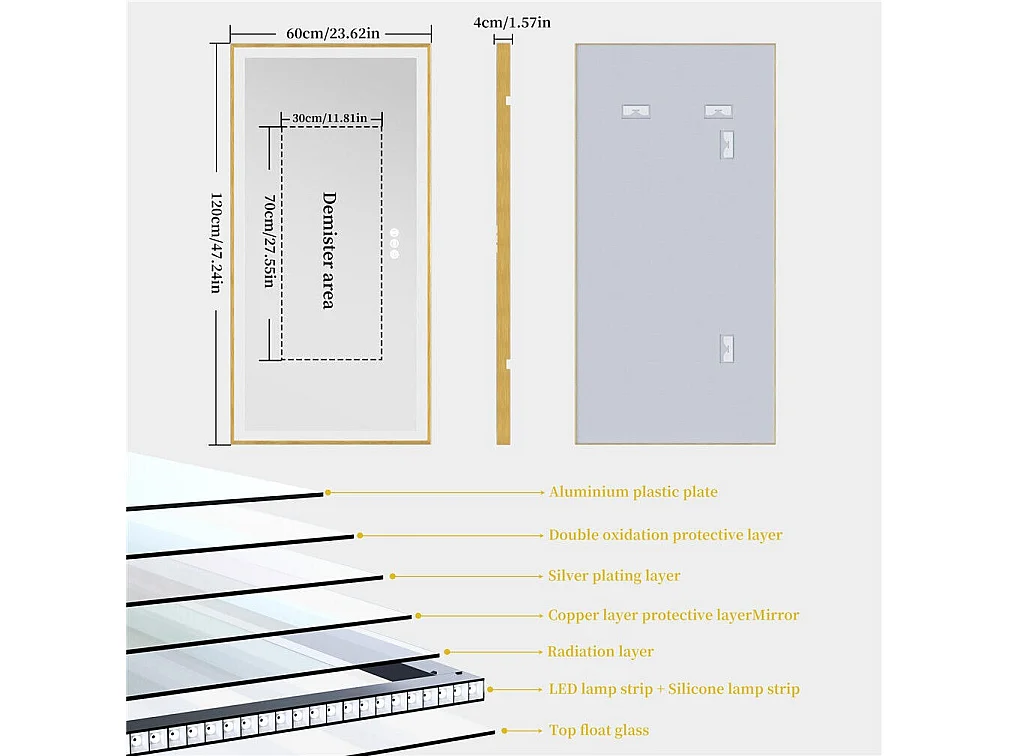 60cm/23.62in

4cm/1.57in

30cm/11.81in

120cm/47.24in

70cm/27.55in

Demister area

Aluminium plastic plate

Double oxidation protective layer

Silver plating layer

Copper layer protective layerMirror

Radiation layer

LED lamp strip + Silicone lamp strip

Top float glass