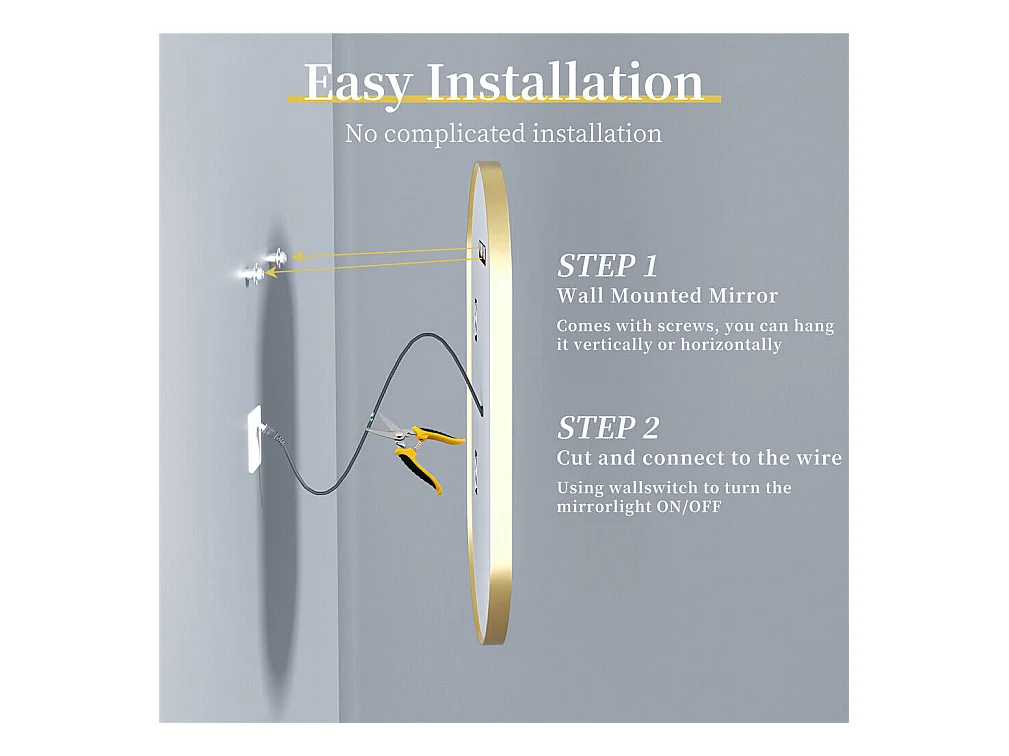 Easy Installation

No complicated installation

STEP 1
Wall Mounted Mirror
Comes with screws, you can hang it vertically or horizontally

STEP 2
Cut and connect to the wire
Using wallswitch to turn the mirrorlight ON/OFF