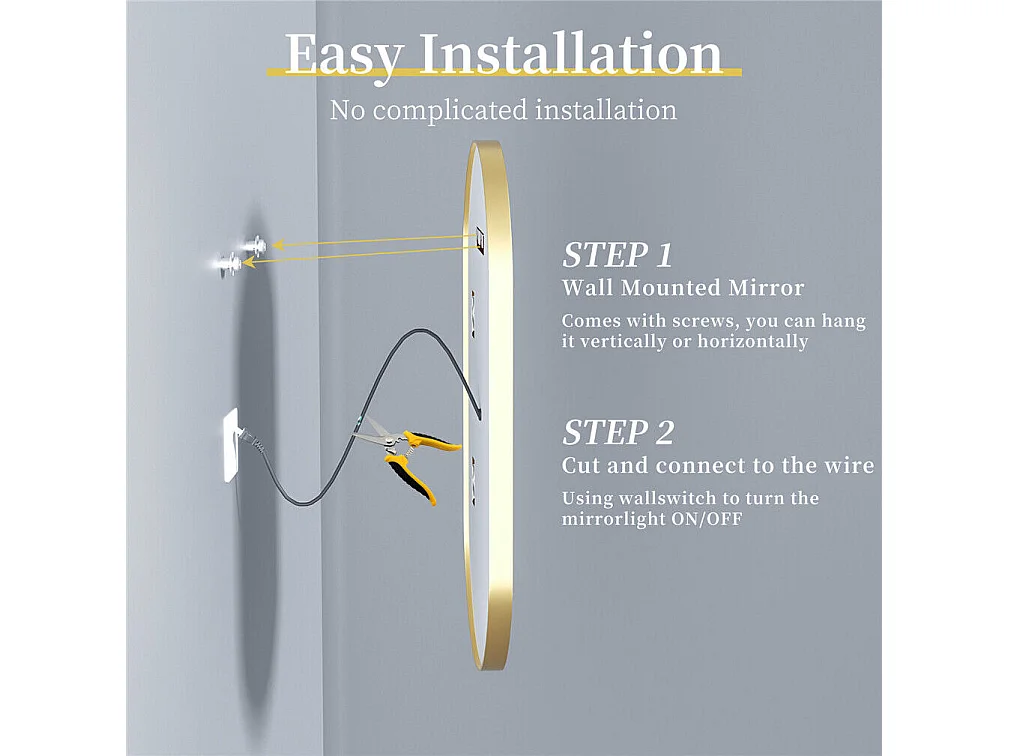 Easy Installation

No complicated installation

STEP 1

Wall Mounted Mirror

Comes with screws, you can hang it vertically or horizontally

STEP 2

Cut and connect to the wire

Using wallswitch to turn the mirrorlight ON/OFF