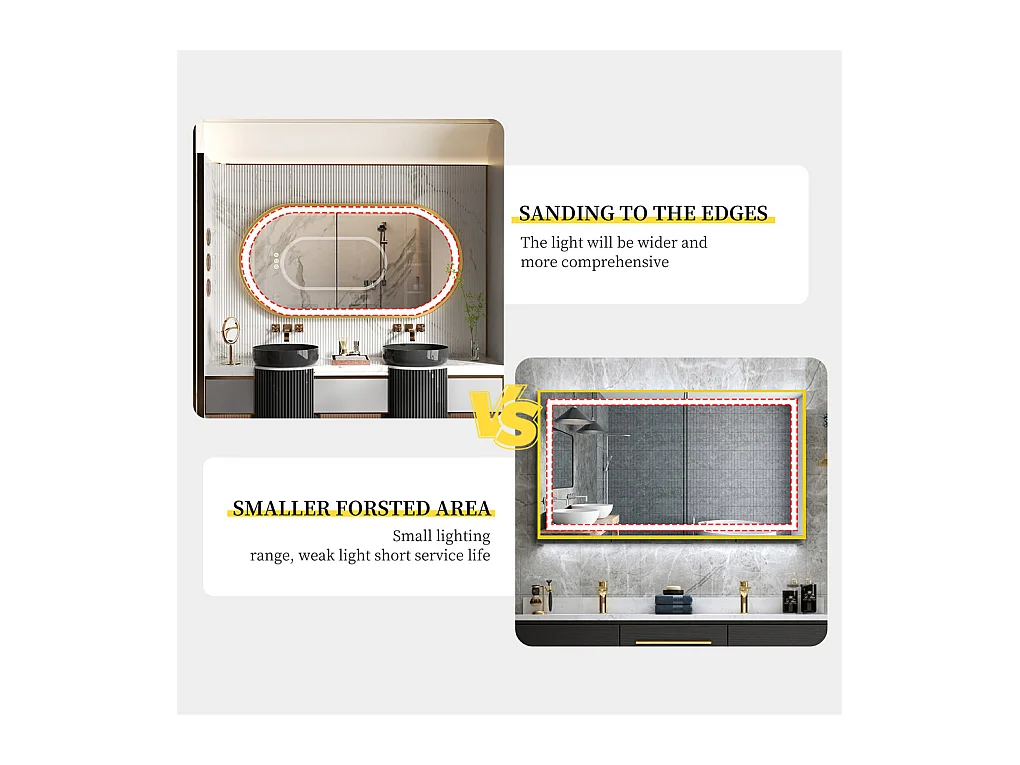 SANDING TO THE EDGES

The light will be wider and more comprehensive

VS

SMALLER FORSTED AREA

Small lighting range, weak light short service life